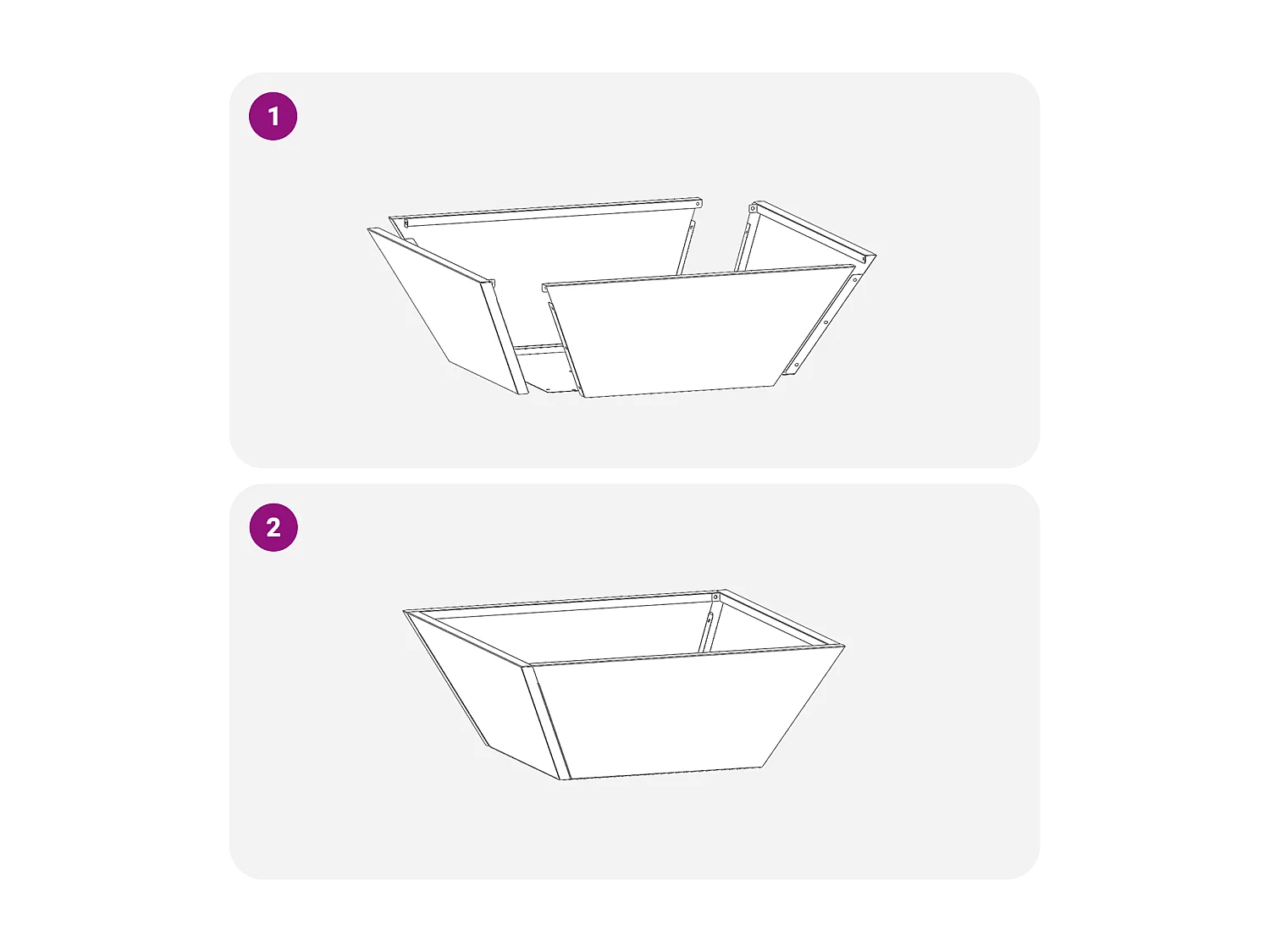 1

2