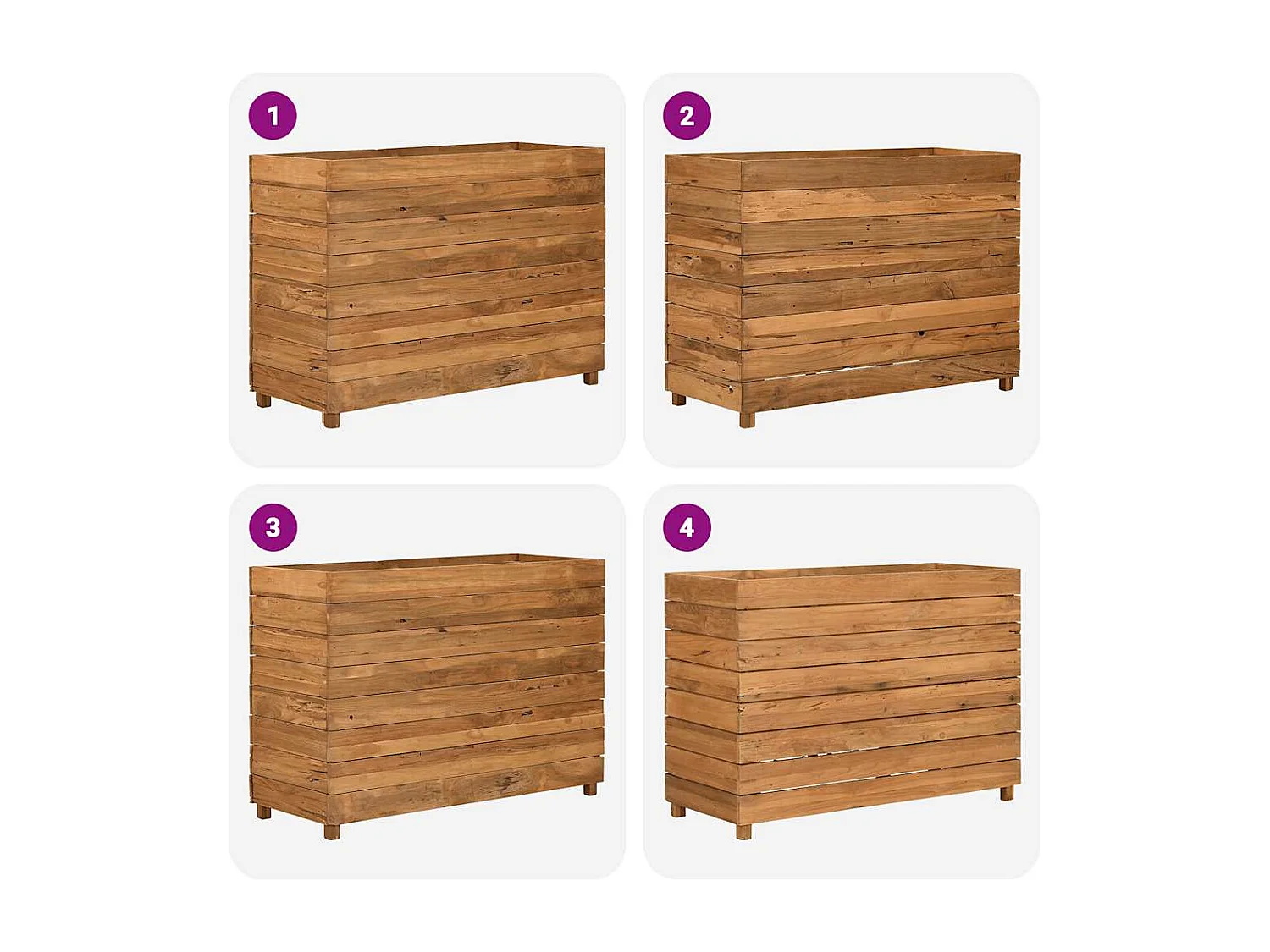 1

2

3

4