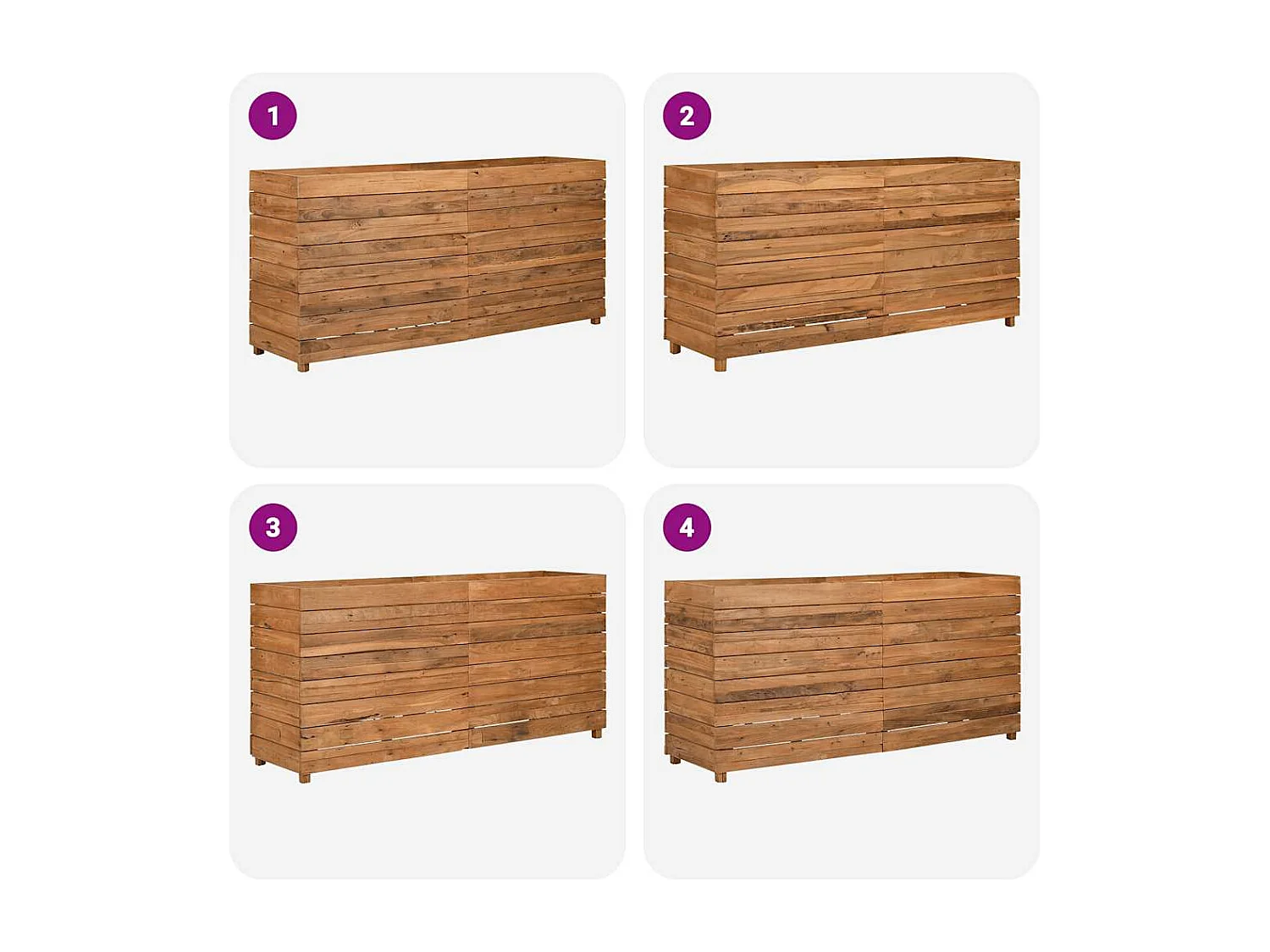 1

2

3

4