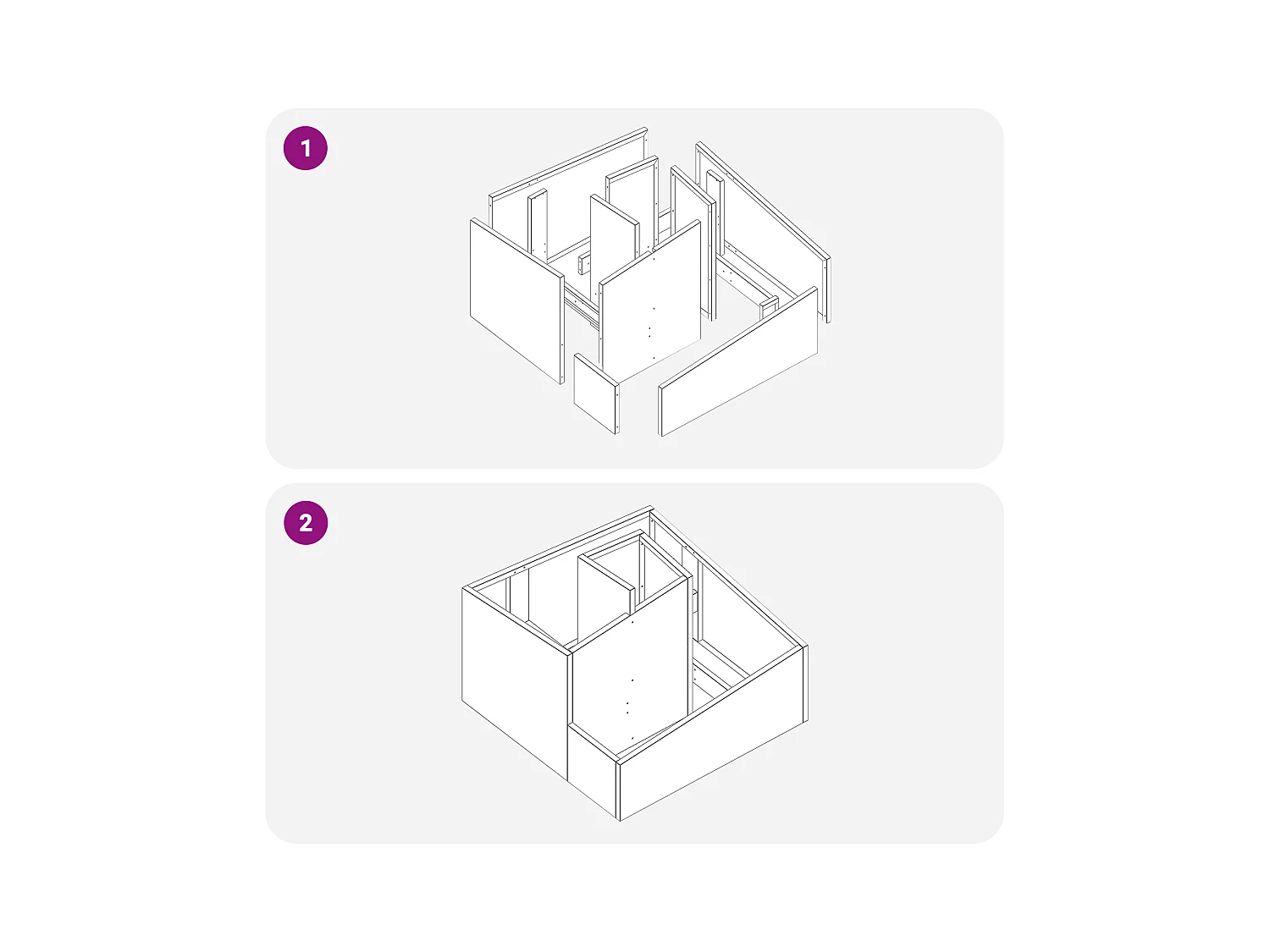 1

2