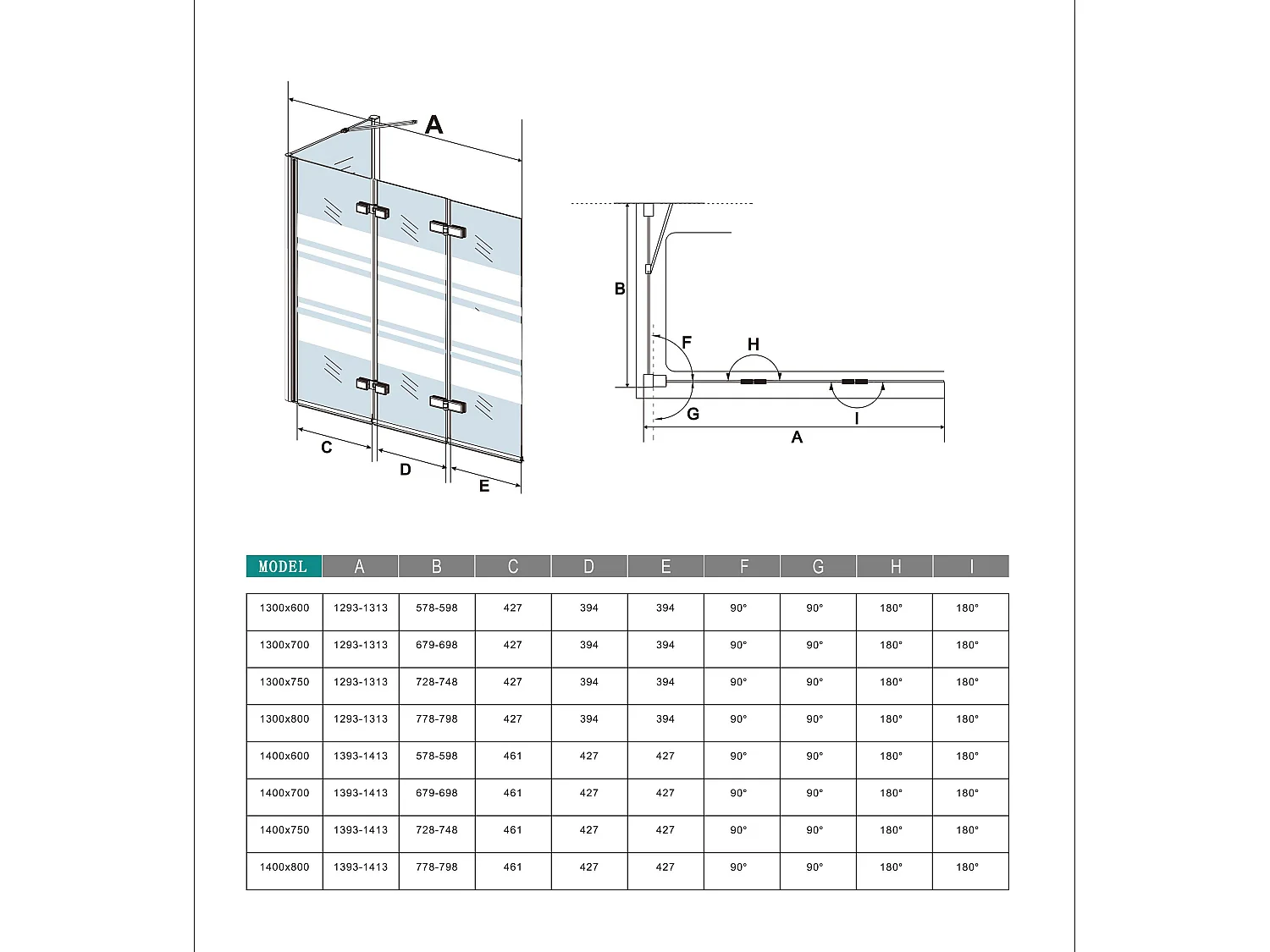 A

C

D

E

B

F

H

G

I

A

| MODEL | A | B | C | D | E | F | G | H | I |
|---|---|---|---|---|---|---|---|---|---|
| 1300x600 | 1293-1313 | 578-598 | 427 | 394 | 394 | 90° | 90° | 180° | 180° |
| 1300x700 | 1293-1313 | 679-698 | 427 | 394 | 394 | 90° | 90° | 180° | 180° |
| 1300x750 | 1293-1313 | 728-748 | 427 | 394 | 394 | 90° | 90° | 180° | 180° |
| 1300x800 | 1293-1313 | 778-798 | 427 | 394 | 394 | 90° | 90° | 180° | 180° |
| 1400x600 | 1393-1413 | 578-598 | 461 | 427 | 427 | 90° | 90° | 180° | 180° |
| 1400x700 | 1393-1413 | 679-698 | 461 | 427 | 427 | 90° | 90° | 180° | 180° |
| 1400x750 | 1393-1413 | 728-748 | 461 | 427 | 427 | 90° | 90° | 180° | 180° |
| 1400x800 | 1393-1413 | 778-798 | 461 | 427 | 427 | 90° | 90° | 180° | 180° |