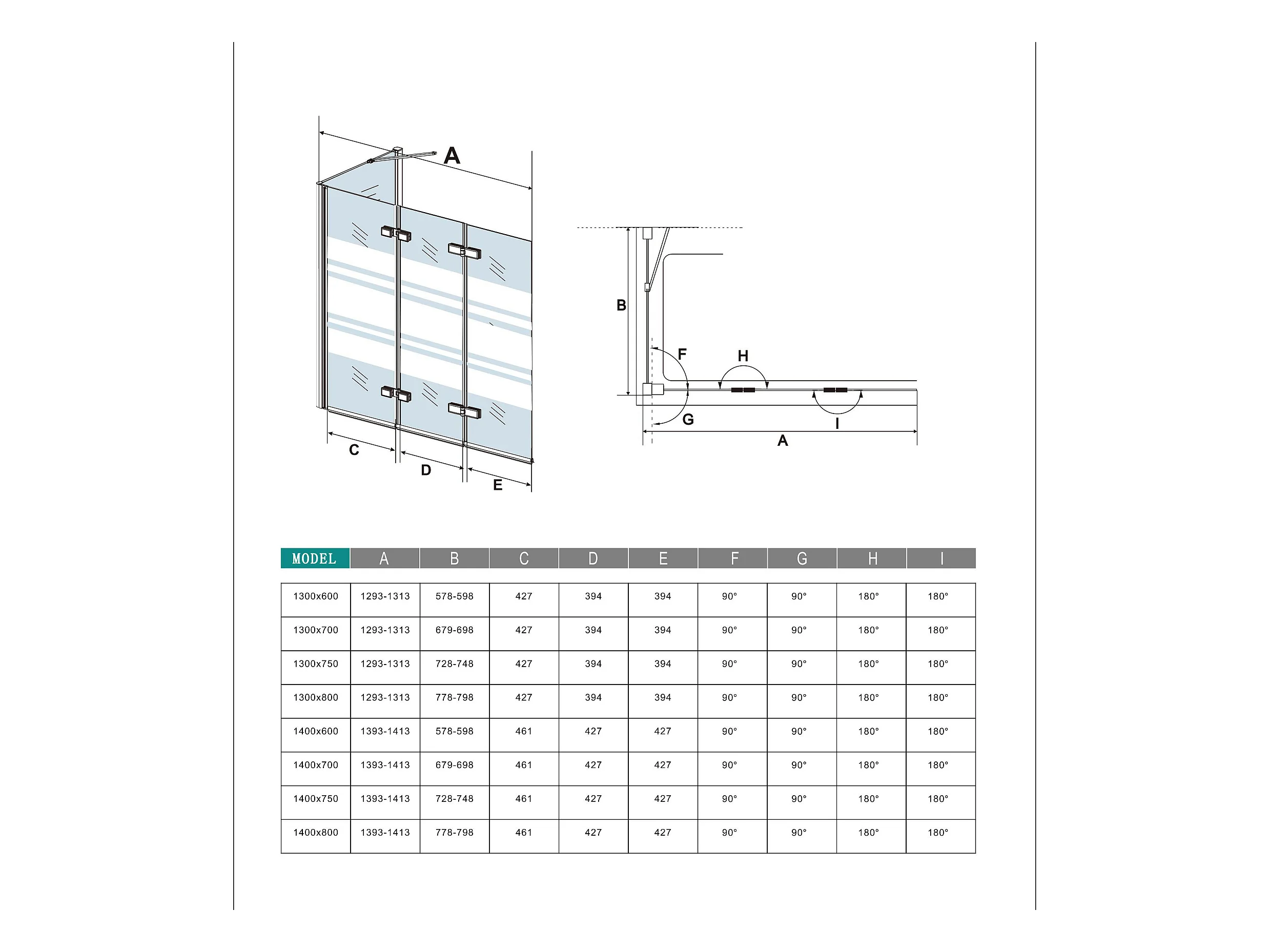 A

C

D

E

B

F

H

G

I

A

| MODEL | A | B | C | D | E | F | G | H | I |
|---|---|---|---|---|---|---|---|---|---|
| 1300x600 | 1293-1313 | 578-598 | 427 | 394 | 394 | 90° | 90° | 180° | 180° |
| 1300x700 | 1293-1313 | 679-698 | 427 | 394 | 394 | 90° | 90° | 180° | 180° |
| 1300x750 | 1293-1313 | 728-748 | 427 | 394 | 394 | 90° | 90° | 180° | 180° |
| 1300x800 | 1293-1313 | 778-798 | 427 | 394 | 394 | 90° | 90° | 180° | 180° |
| 1400x600 | 1393-1413 | 578-598 | 461 | 427 | 427 | 90° | 90° | 180° | 180° |
| 1400x700 | 1393-1413 | 679-698 | 461 | 427 | 427 | 90° | 90° | 180° | 180° |
| 1400x750 | 1393-1413 | 728-748 | 461 | 427 | 427 | 90° | 90° | 180° | 180° |
| 1400x800 | 1393-1413 | 778-798 | 461 | 427 | 427 | 90° | 90° | 180° | 180° |