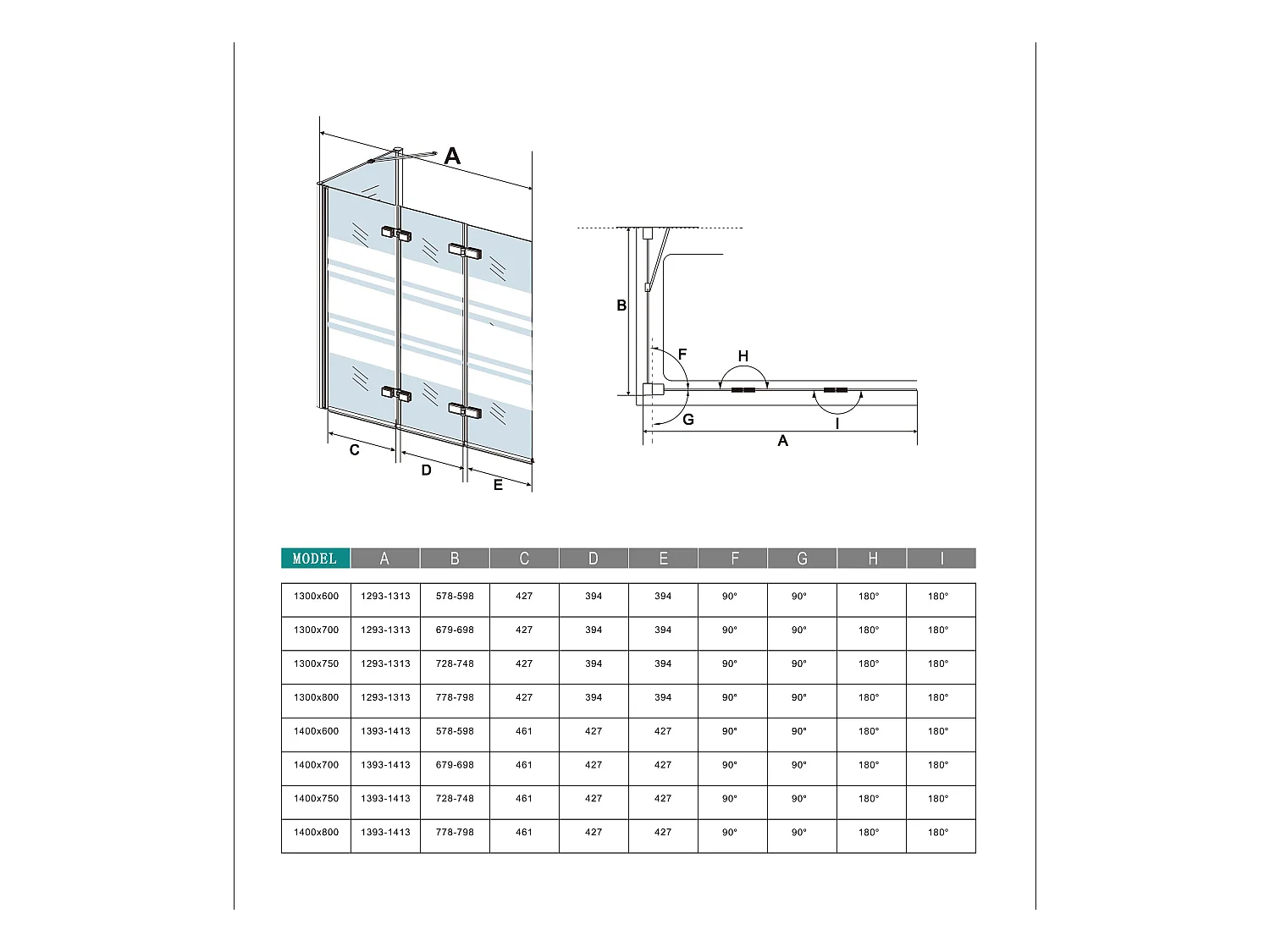 A

C

D

E

B

F

H

G

I

A

| MODEL | A | B | C | D | E | F | G | H | I |
|---|---|---|---|---|---|---|---|---|---|
| 1300x600 | 1293-1313 | 578-598 | 427 | 394 | 394 | 90° | 90° | 180° | 180° |
| 1300x700 | 1293-1313 | 679-698 | 427 | 394 | 394 | 90° | 90° | 180° | 180° |
| 1300x750 | 1293-1313 | 728-748 | 427 | 394 | 394 | 90° | 90° | 180° | 180° |
| 1300x800 | 1293-1313 | 778-798 | 427 | 394 | 394 | 90° | 90° | 180° | 180° |
| 1400x600 | 1393-1413 | 578-598 | 461 | 427 | 427 | 90° | 90° | 180° | 180° |
| 1400x700 | 1393-1413 | 679-698 | 461 | 427 | 427 | 90° | 90° | 180° | 180° |
| 1400x750 | 1393-1413 | 728-748 | 461 | 427 | 427 | 90° | 90° | 180° | 180° |
| 1400x800 | 1393-1413 | 778-798 | 461 | 427 | 427 | 90° | 90° | 180° | 180° |