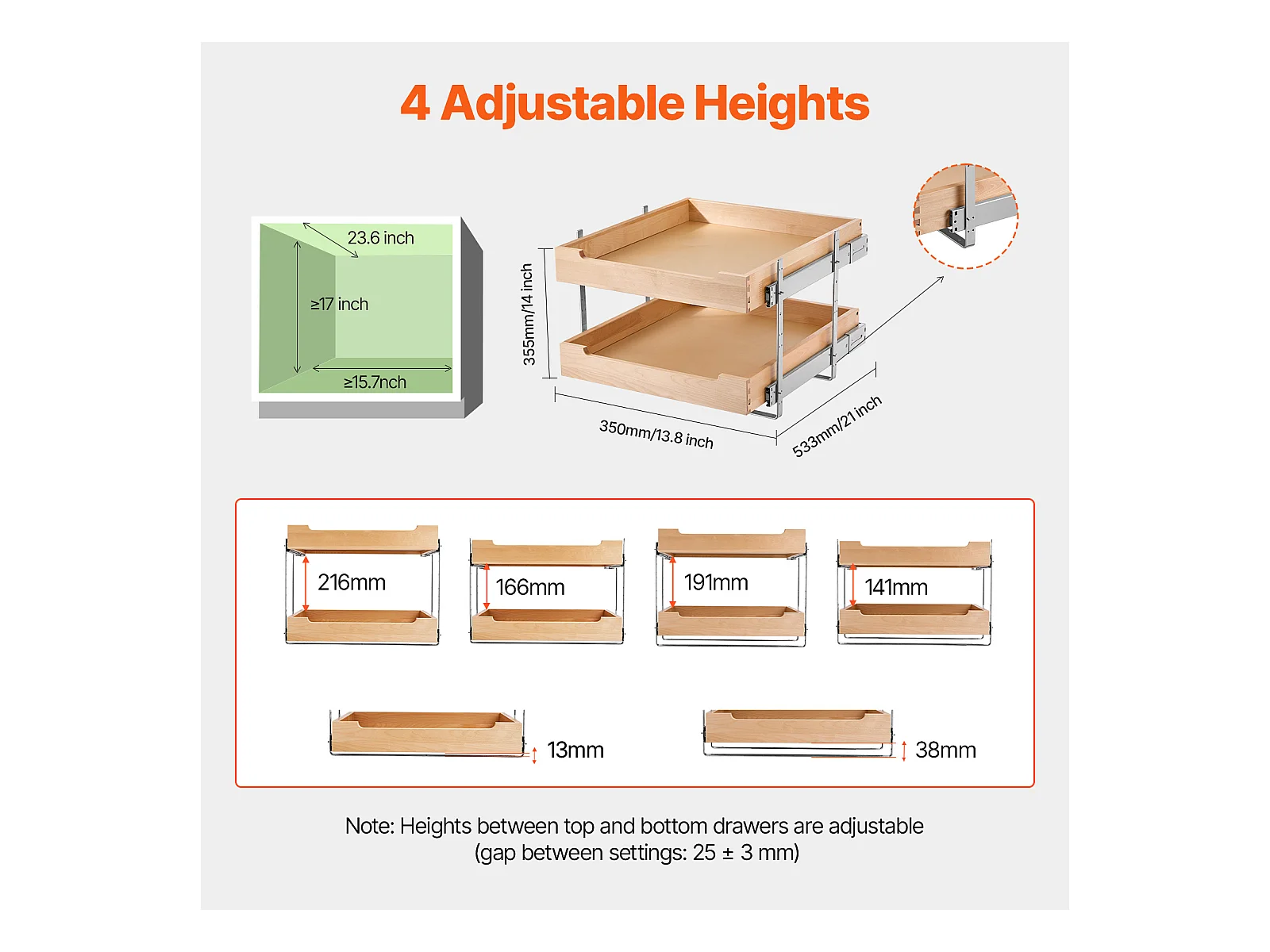 4 Adjustable Heights

23.6 inch

≥17 inch

≥15.7nch

355mm/14 inch

350mm/13.8 inch

533mm/21 inch

216mm

166mm

191mm

141mm

13mm

38mm

Note: Heights between top and bottom drawers are adjustable (gap between settings: 25 ± 3 mm)