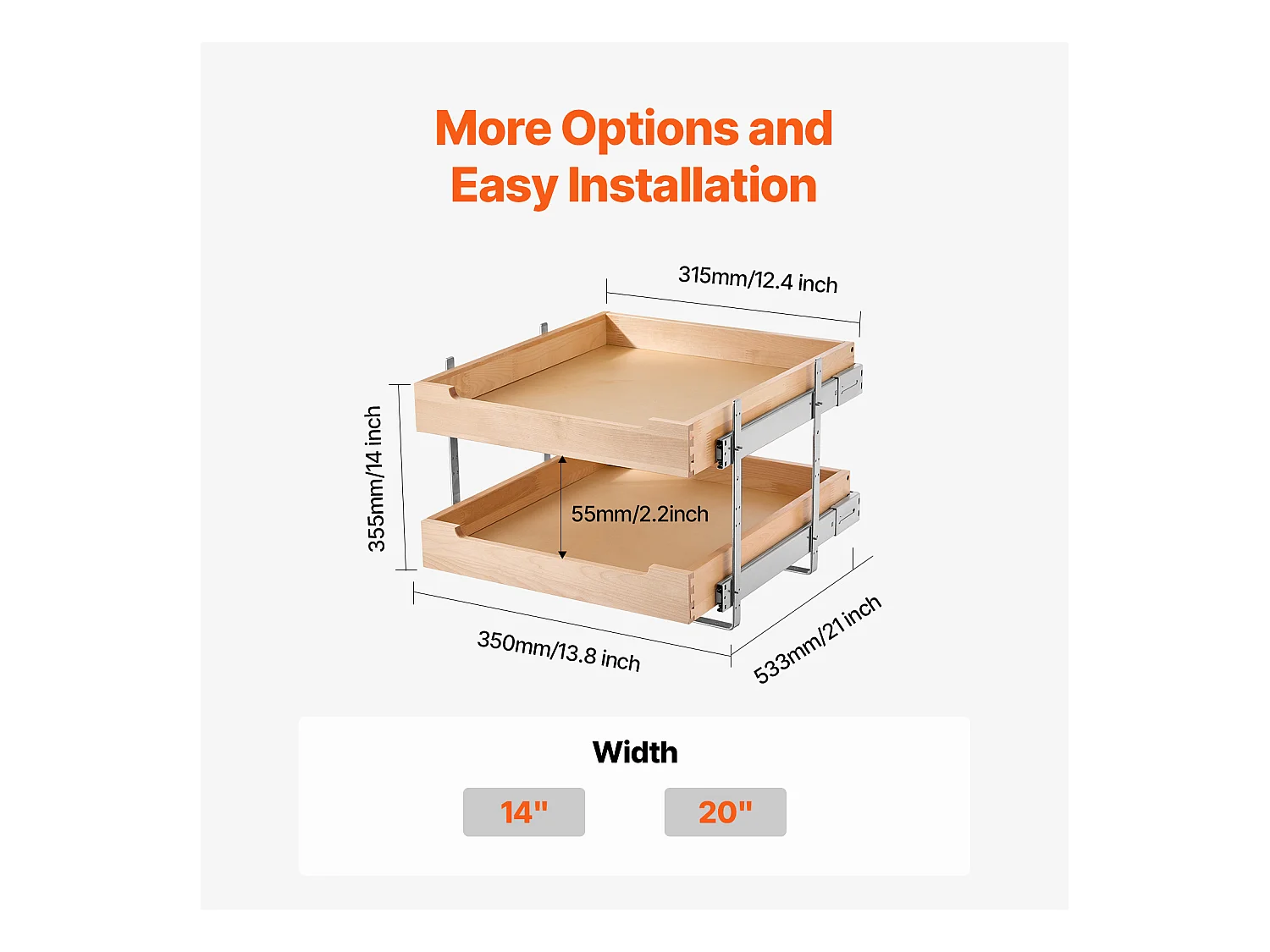 More Options and Easy Installation

315mm/12.4 inch

355mm/14 inch

55mm/2.2inch

350mm/13.8 inch

533mm/21 inch

Width

14"

20"