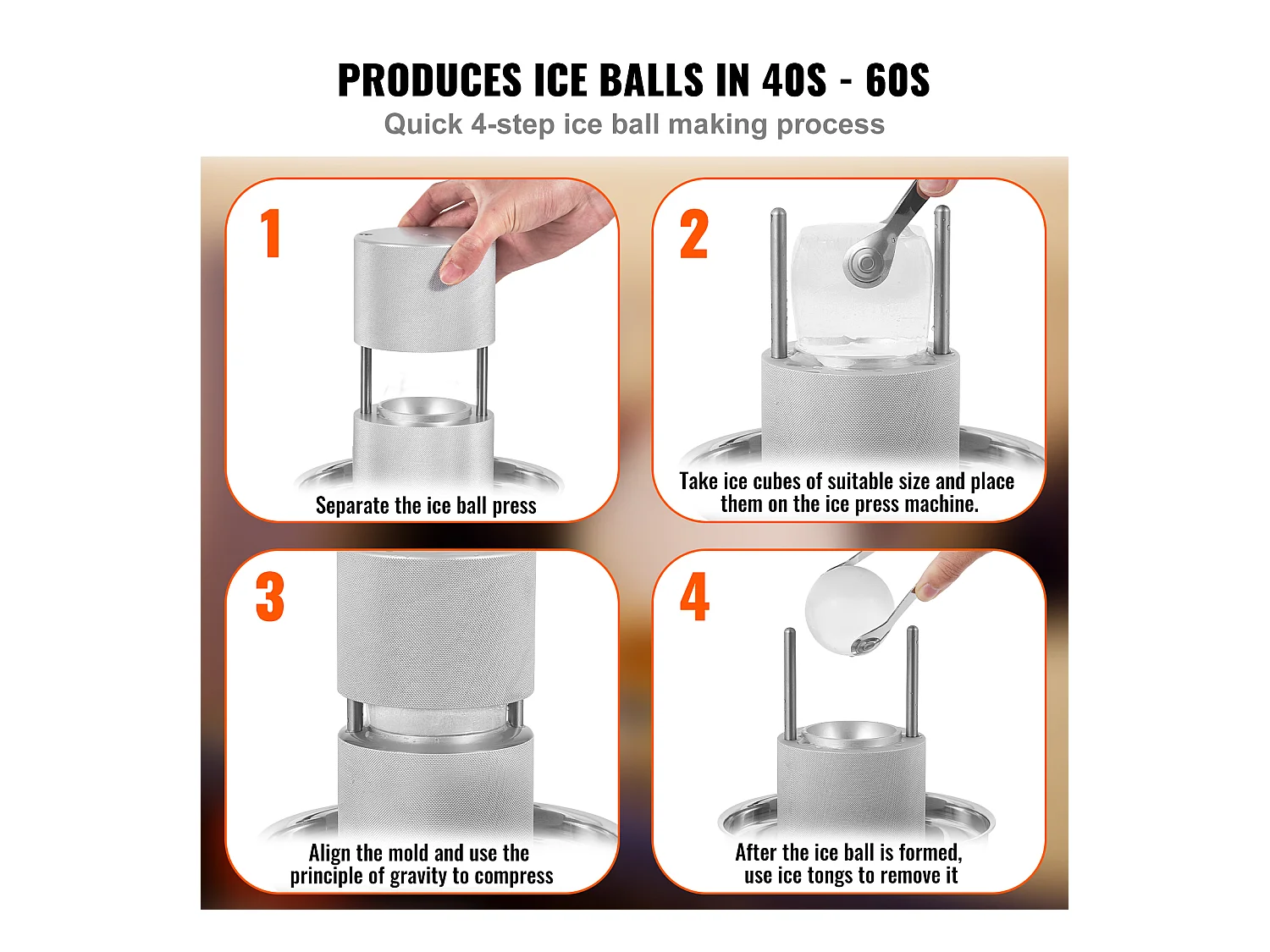 PRODUCES ICE BALLS IN 40S - 60S

Quick 4-step ice ball making process

1

Separate the ice ball press

2

Take ice cubes of suitable size and place them on the ice press machine.

3

Align the mold and use the principle of gravity to compress

4

After the ice ball is formed, use ice tongs to remove it