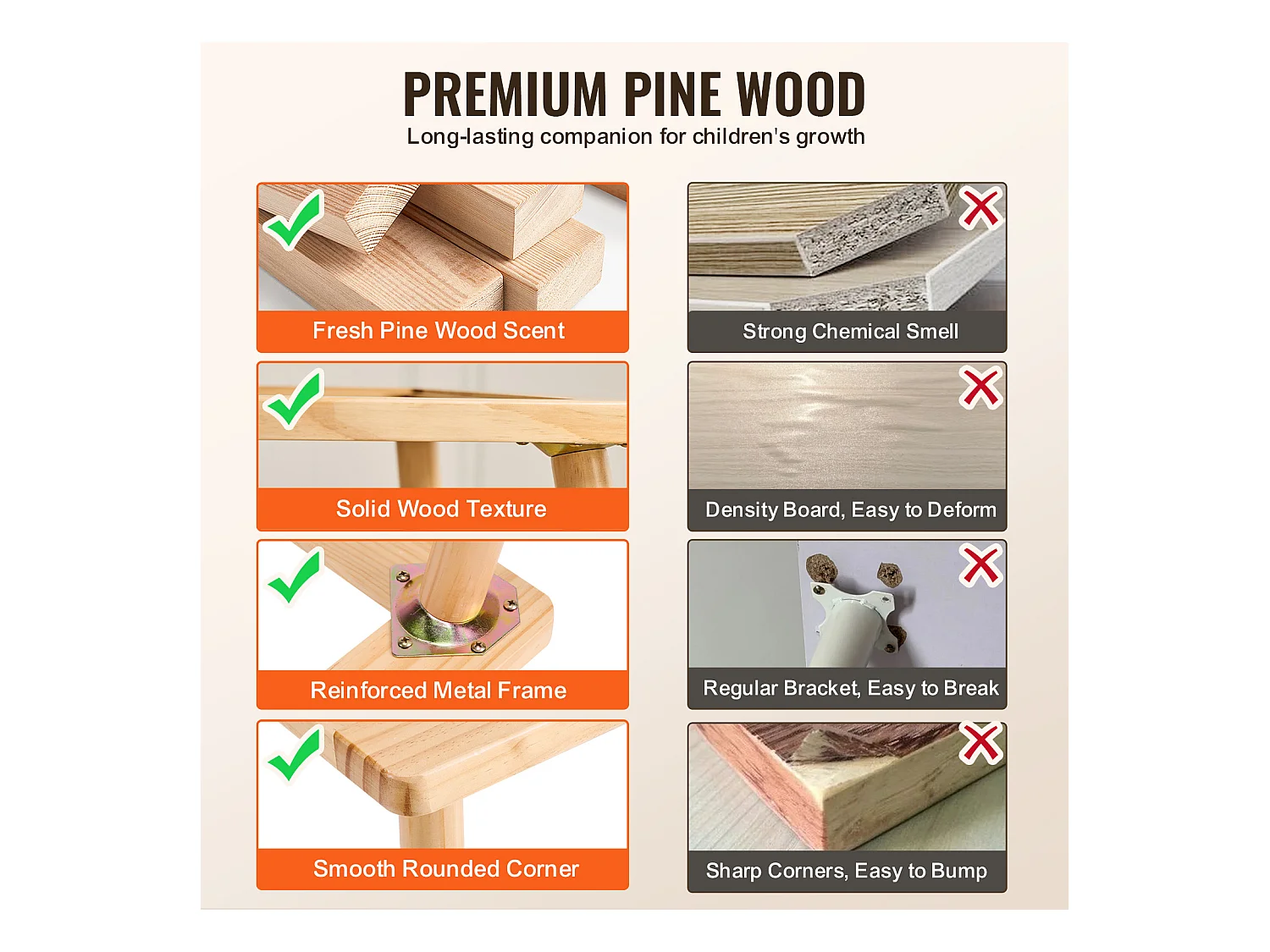 PREMIUM PINE WOOD
Long-lasting companion for children's growth

Fresh Pine Wood Scent

Solid Wood Texture

Reinforced Metal Frame

Smooth Rounded Corner

Strong Chemical Smell

Density Board, Easy to Deform

Regular Bracket, Easy to Break

Sharp Corners, Easy to Bump