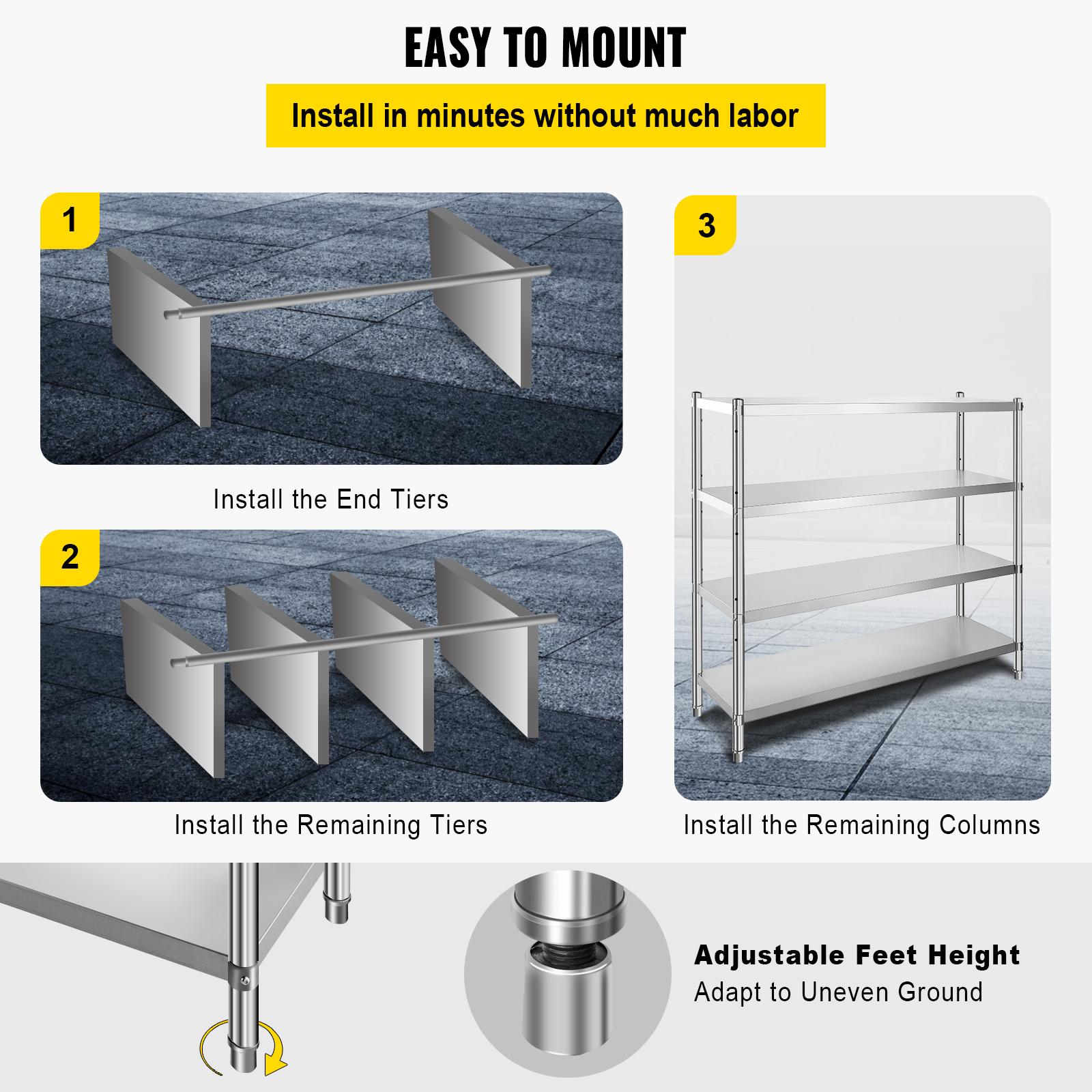 EASY TO MOUNT

Install in minutes without much labor

1

Install the End Tiers

2

Install the Remaining Tiers

3

Install the Remaining Columns

Adjustable Feet Height
Adapt to Uneven Ground