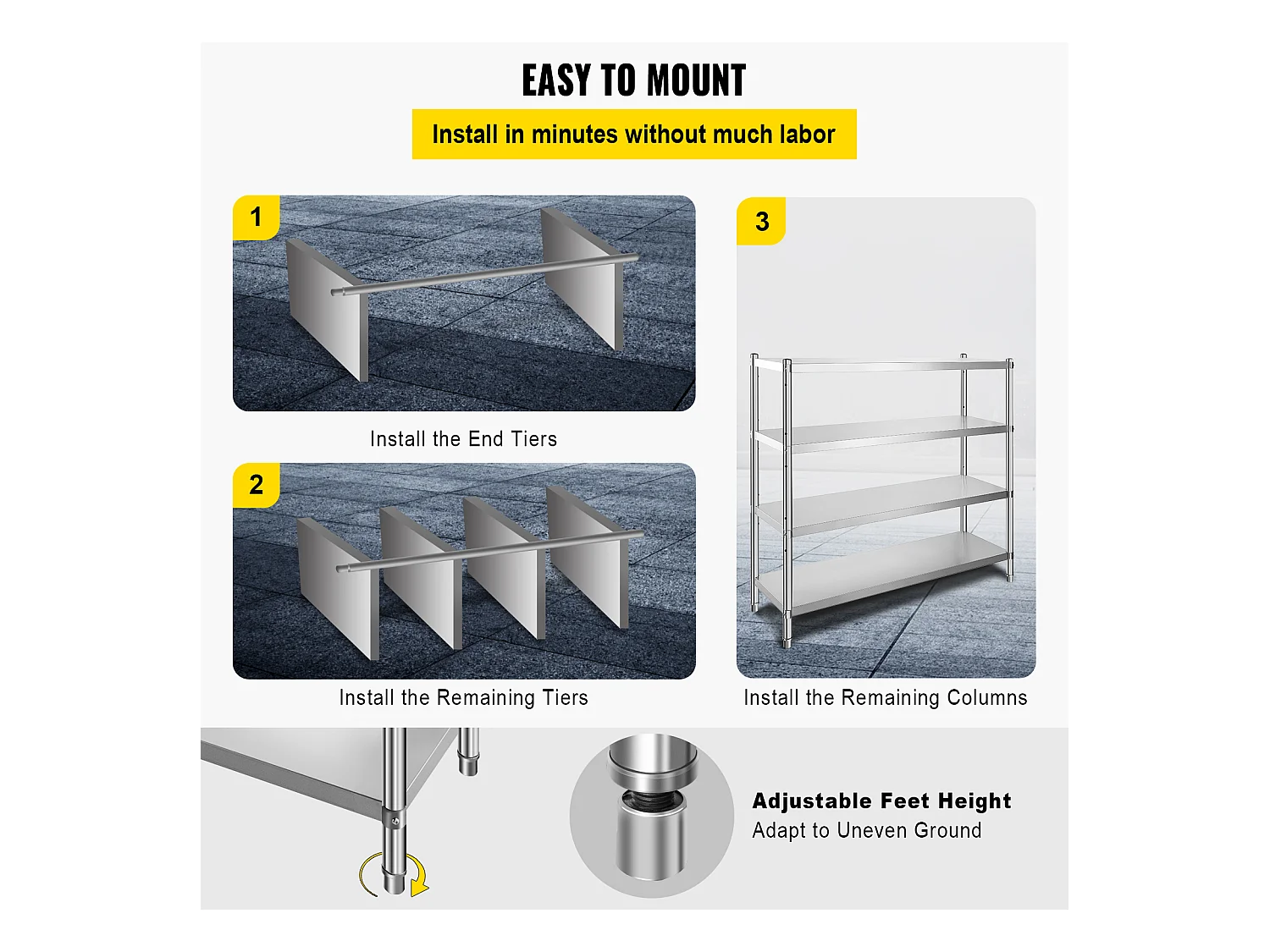 EASY TO MOUNT

Install in minutes without much labor

1

Install the End Tiers

2

Install the Remaining Tiers

3

Install the Remaining Columns

Adjustable Feet Height
Adapt to Uneven Ground