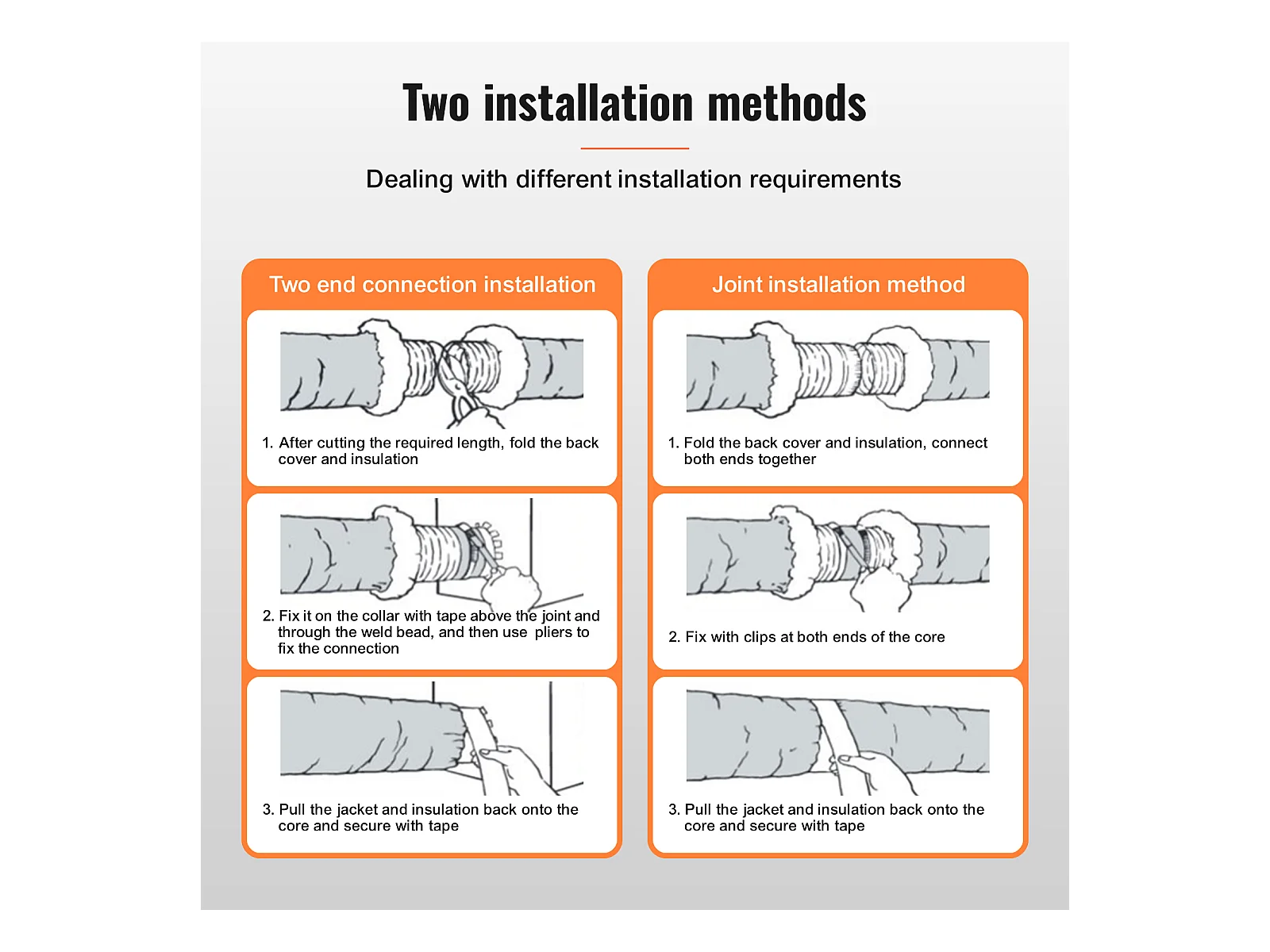 Two installation methods

Dealing with different installation requirements

Two end connection installation

1. After cutting the required length, fold the back cover and insulation

2. Fix it on the collar with tape above the joint and through the weld bead, and then use pliers to fix the connection

3. Pull the jacket and insulation back onto the core and secure with tape

Joint installation method

1. Fold the back cover and insulation, connect both ends together

2. Fix with clips at both ends of the core

3. Pull the jacket and insulation back onto the core and secure with tape