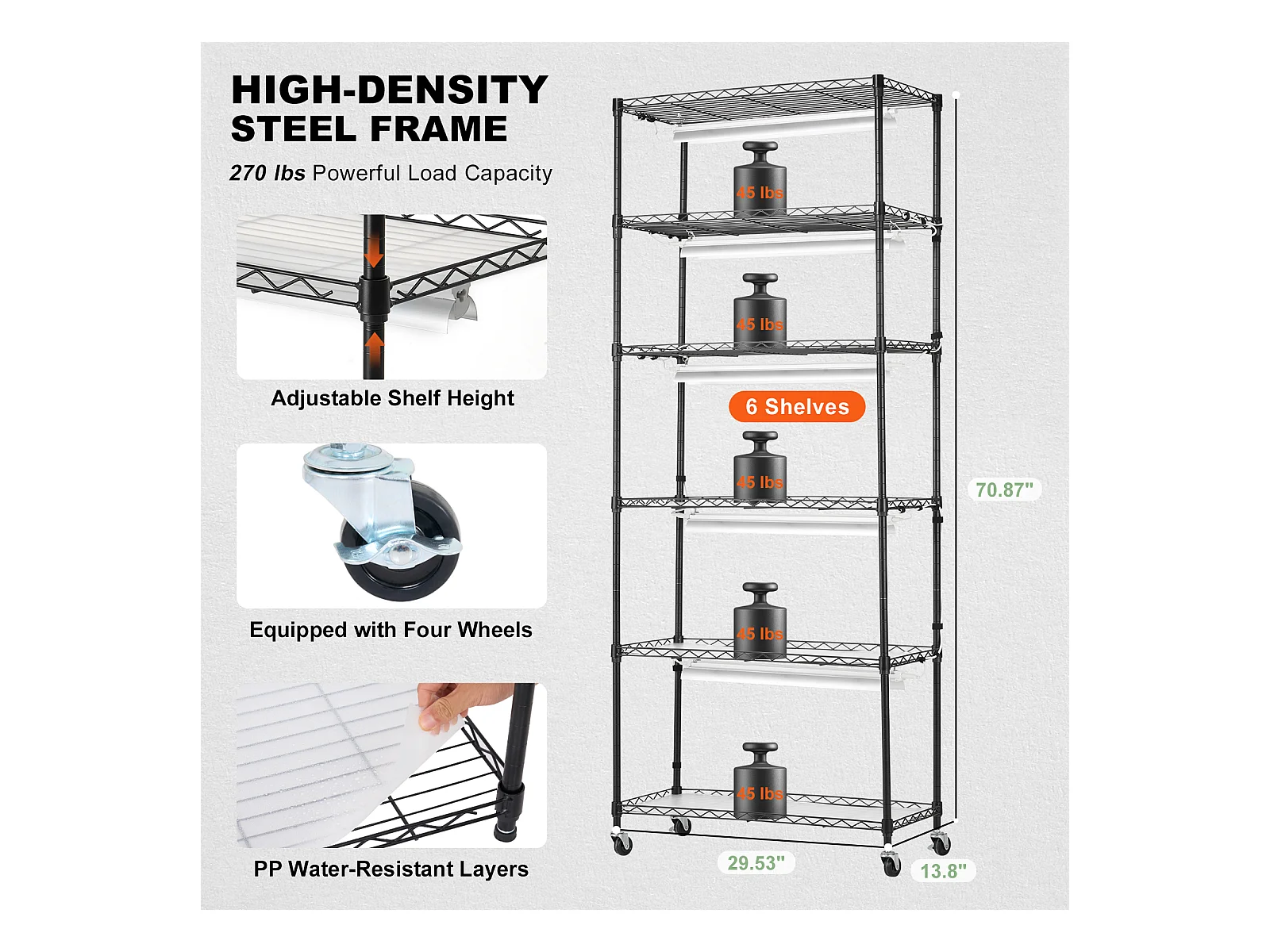 HIGH-DENSITY STEEL FRAME

270 lbs Powerful Load Capacity

Adjustable Shelf Height

Equipped with Four Wheels

PP Water-Resistant Layers

45 lbs

45 lbs

6 Shelves

45 lbs

45 lbs

45 lbs

70.87"

29.53"

13.8"