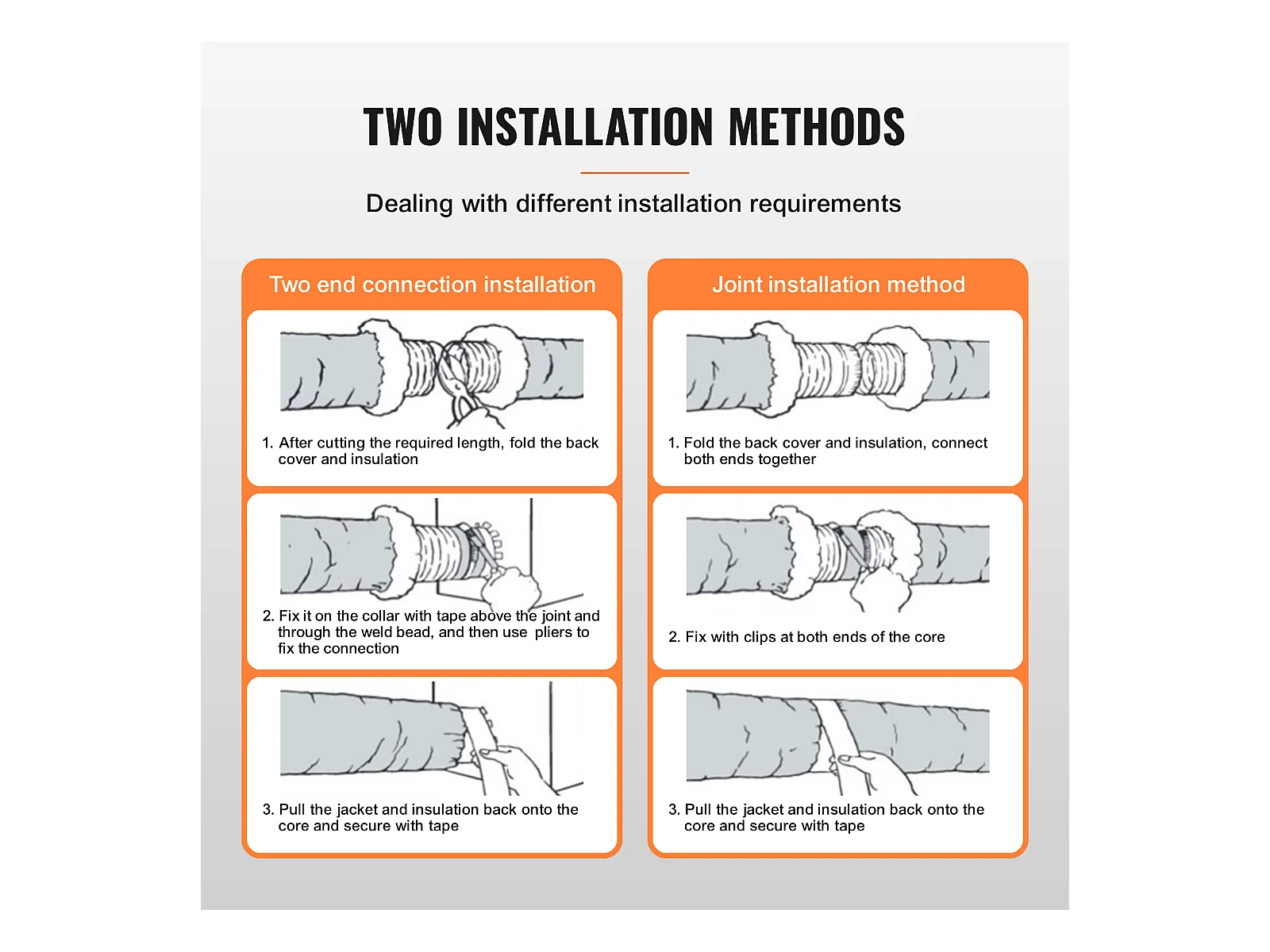 TWO INSTALLATION METHODS

Dealing with different installation requirements

Two end connection installation

1. After cutting the required length, fold the back cover and insulation

2. Fix it on the collar with tape above the joint and through the weld bead, and then use pliers to fix the connection

3. Pull the jacket and insulation back onto the core and secure with tape

Joint installation method

1. Fold the back cover and insulation, connect both ends together

2. Fix with clips at both ends of the core

3. Pull the jacket and insulation back onto the core and secure with tape