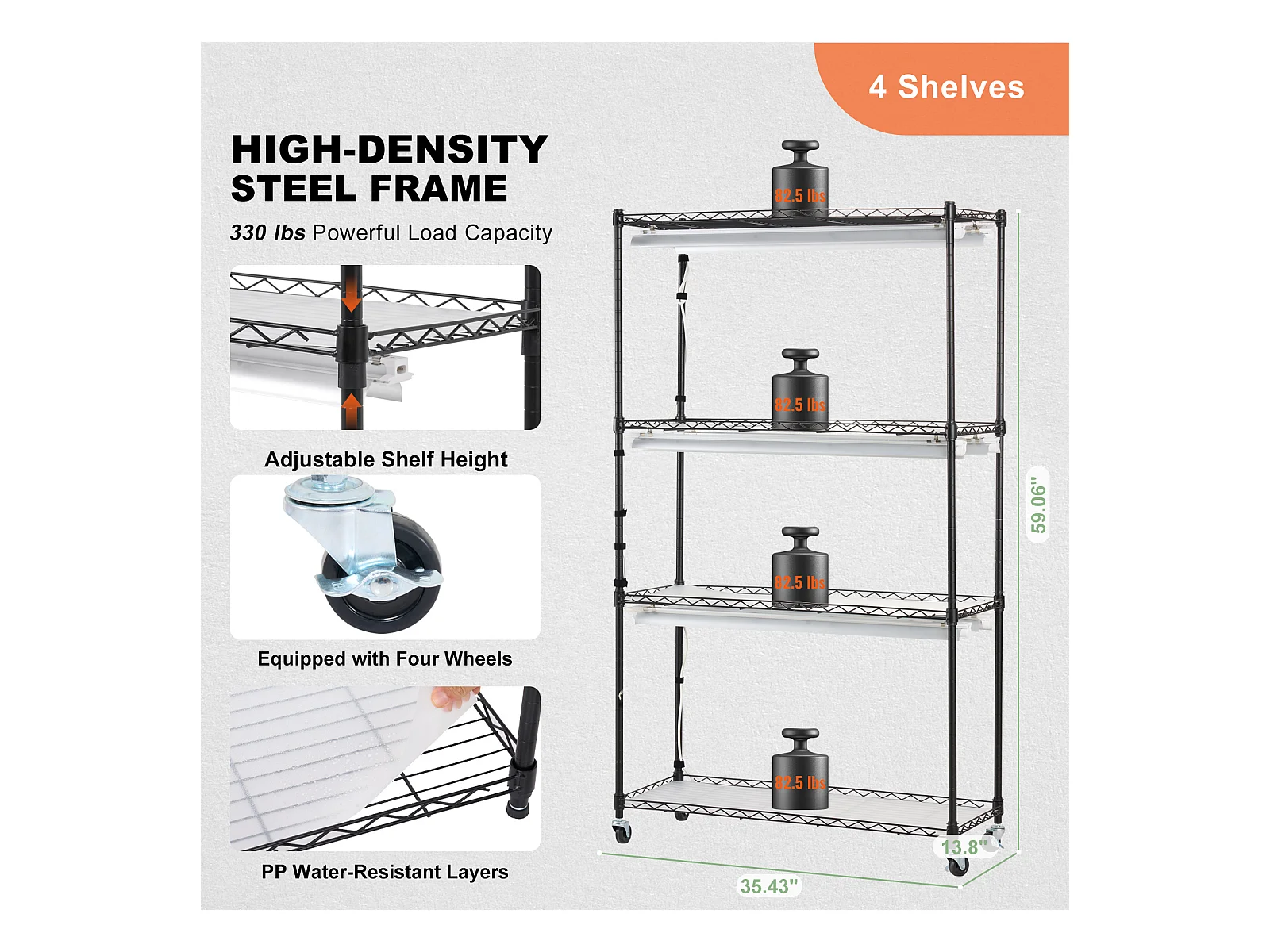 4 Shelves

HIGH-DENSITY STEEL FRAME

330 lbs Powerful Load Capacity

Adjustable Shelf Height

Equipped with Four Wheels

PP Water-Resistant Layers

82.5 lbs

82.5 lbs

82.5 lbs

82.5 lbs

59.06"

13.8"

35.43"