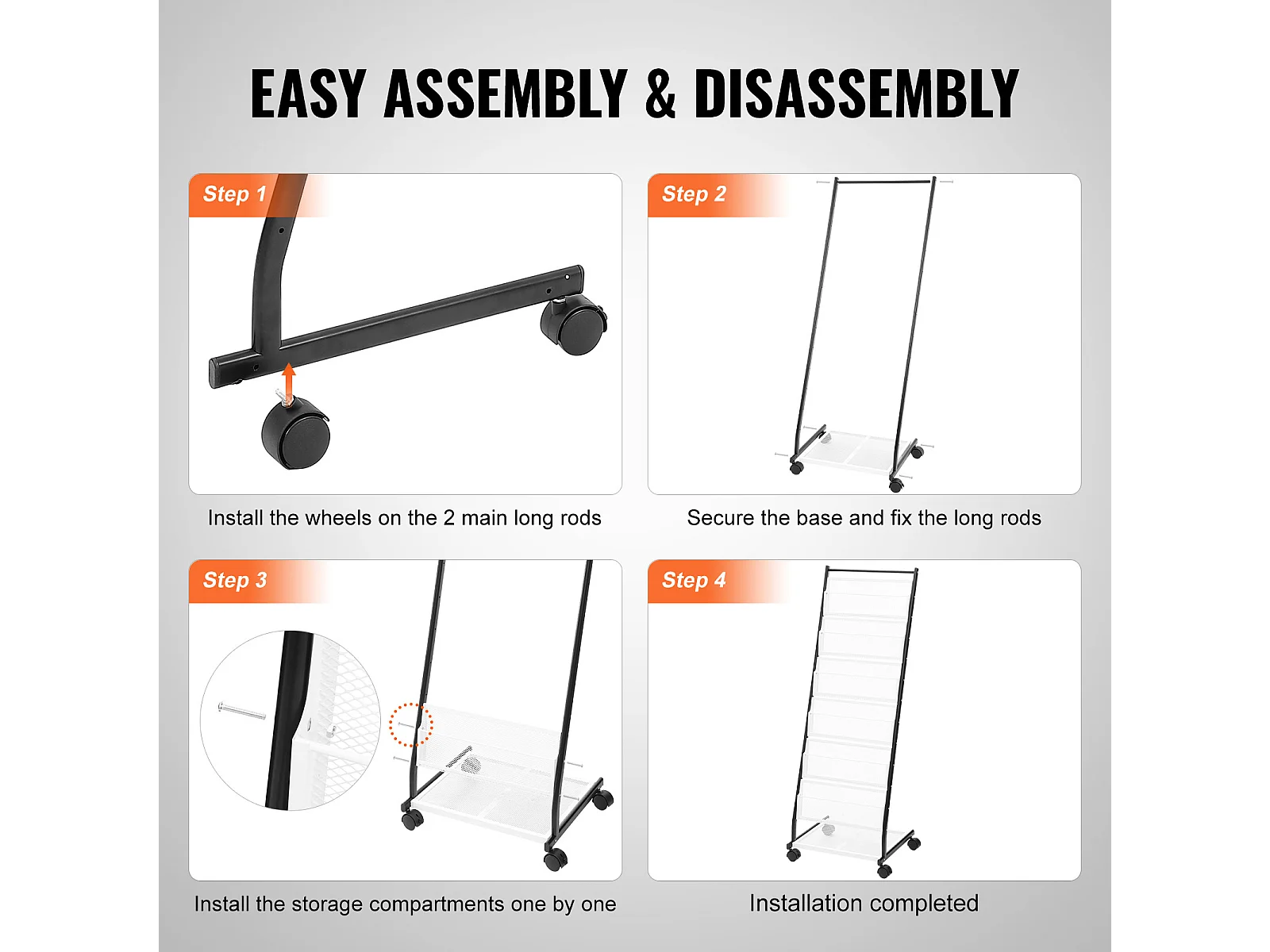 EASY ASSEMBLY & DISASSEMBLY

Step 1

Install the wheels on the 2 main long rods

Step 2

Secure the base and fix the long rods

Step 3

Install the storage compartments one by one

Step 4

Installation completed