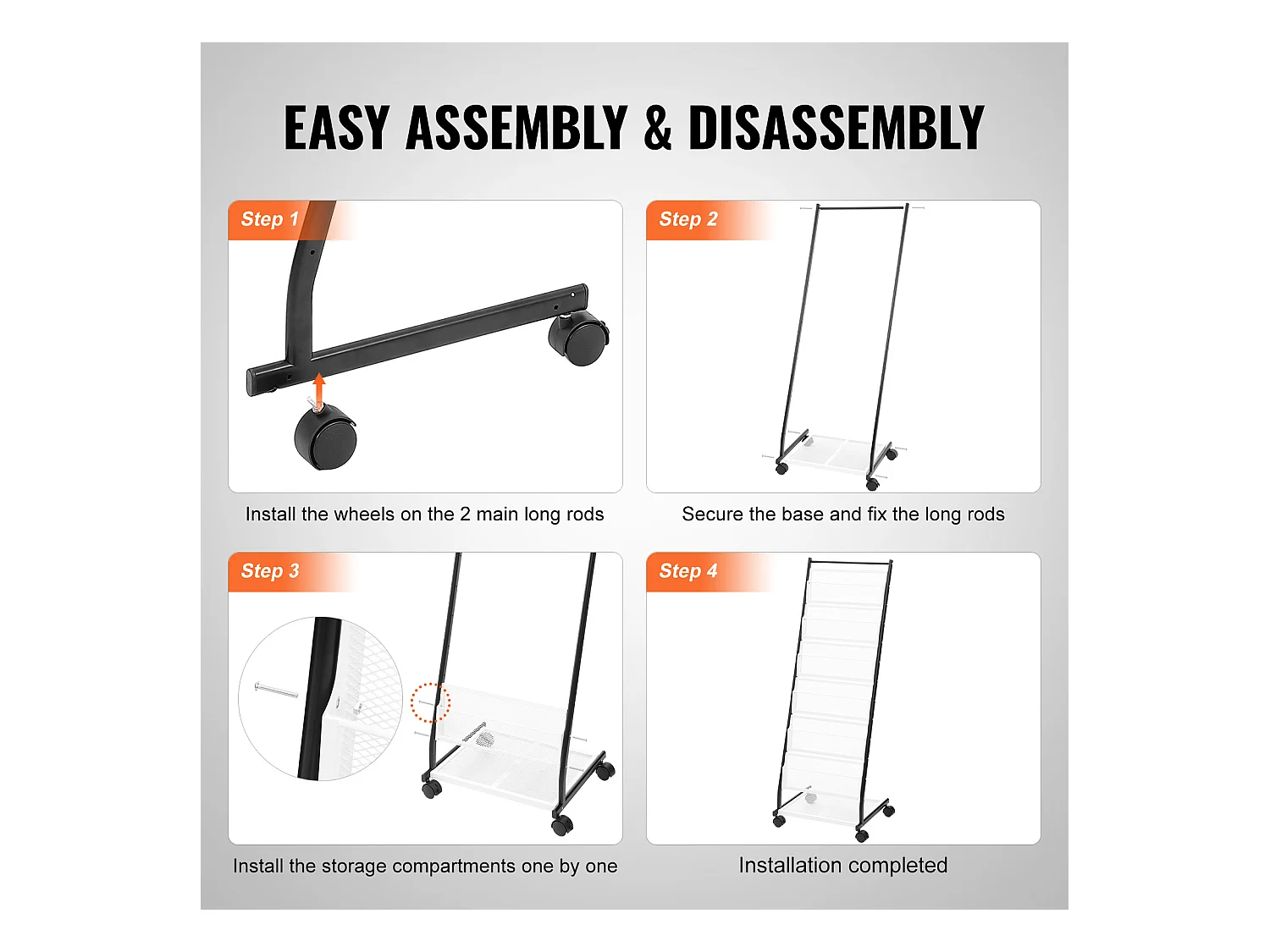 EASY ASSEMBLY & DISASSEMBLY

Step 1

Install the wheels on the 2 main long rods

Step 2

Secure the base and fix the long rods

Step 3

Install the storage compartments one by one

Step 4

Installation completed