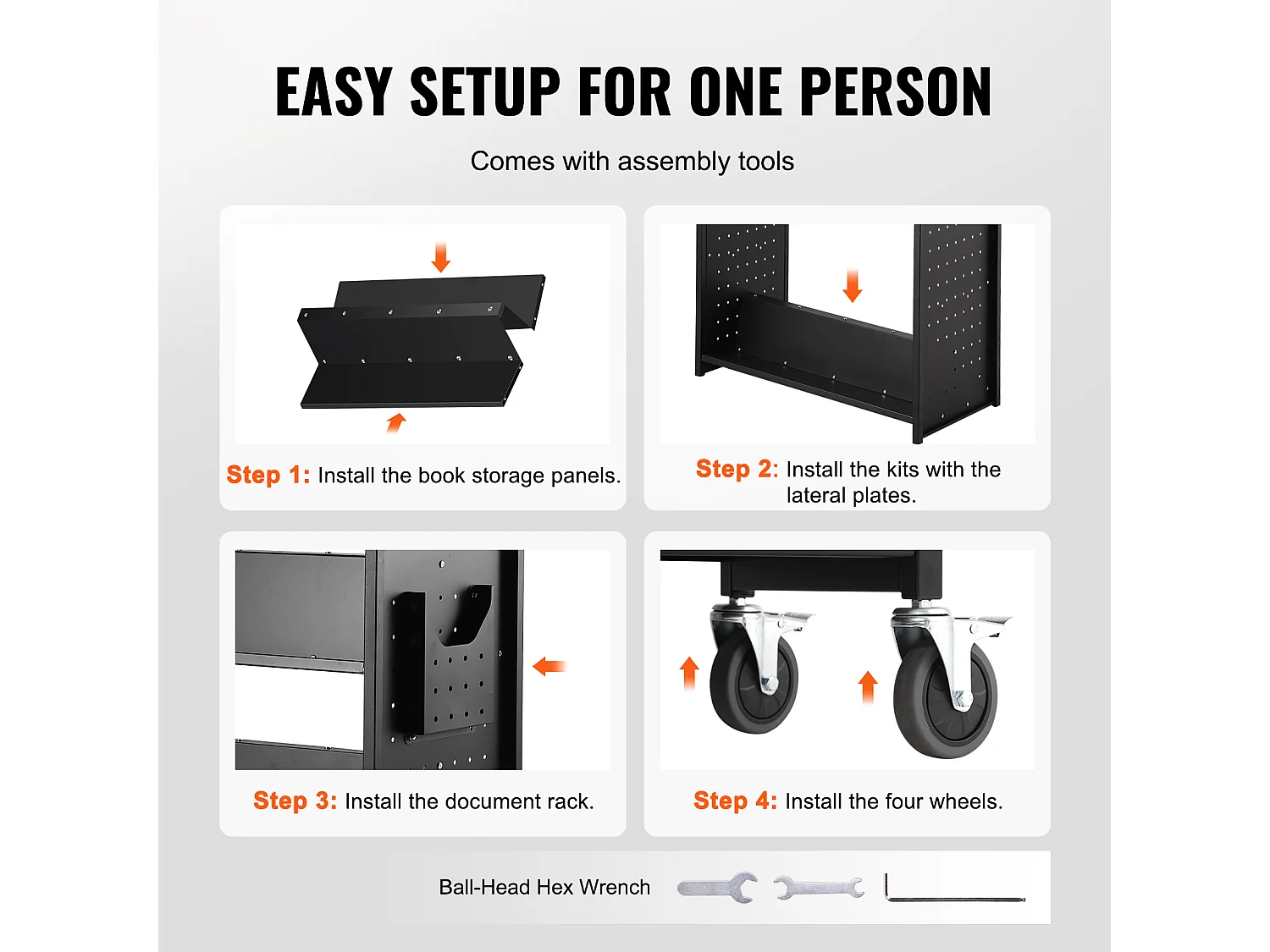 EASY SETUP FOR ONE PERSON

Comes with assembly tools

Step 1: Install the book storage panels.

Step 2: Install the kits with the lateral plates.

Step 3: Install the document rack.

Step 4: Install the four wheels.

Ball-Head Hex Wrench