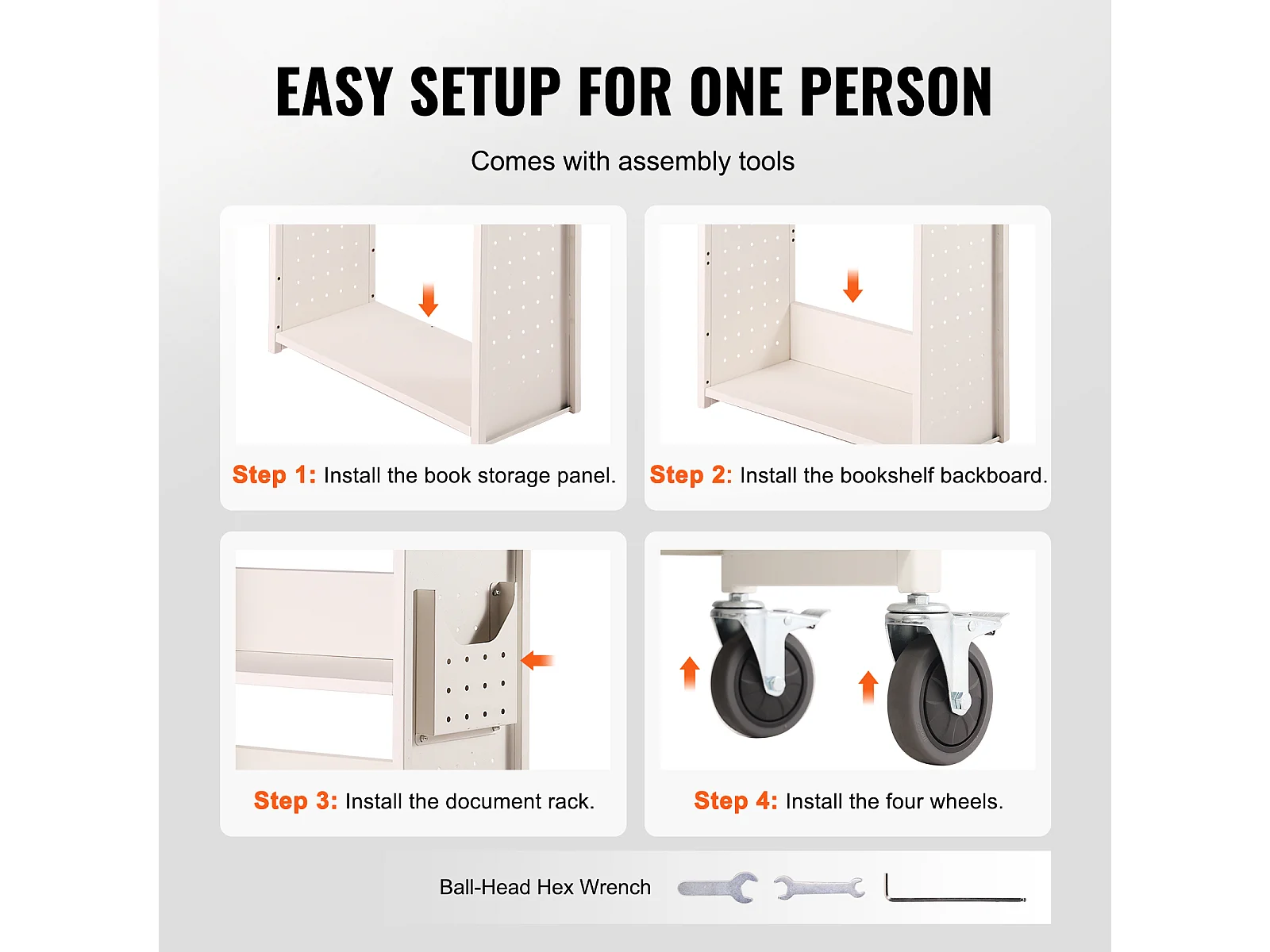 EASY SETUP FOR ONE PERSON

Comes with assembly tools

Step 1: Install the book storage panel.

Step 2: Install the bookshelf backboard.

Step 3: Install the document rack.

Step 4: Install the four wheels.

Ball-Head Hex Wrench