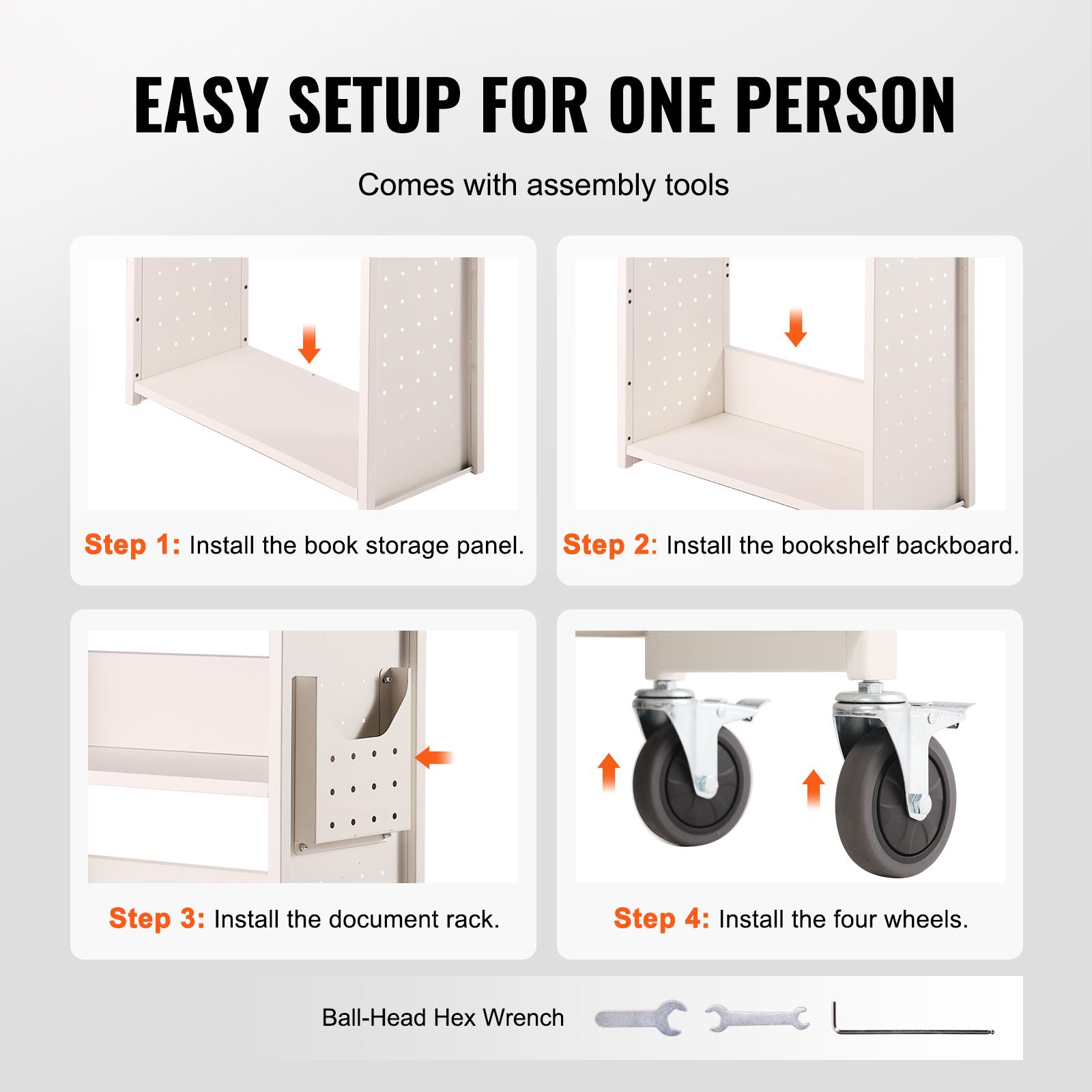 EASY SETUP FOR ONE PERSON

Comes with assembly tools

Step 1: Install the book storage panel.

Step 2: Install the bookshelf backboard.

Step 3: Install the document rack.

Step 4: Install the four wheels.

Ball-Head Hex Wrench