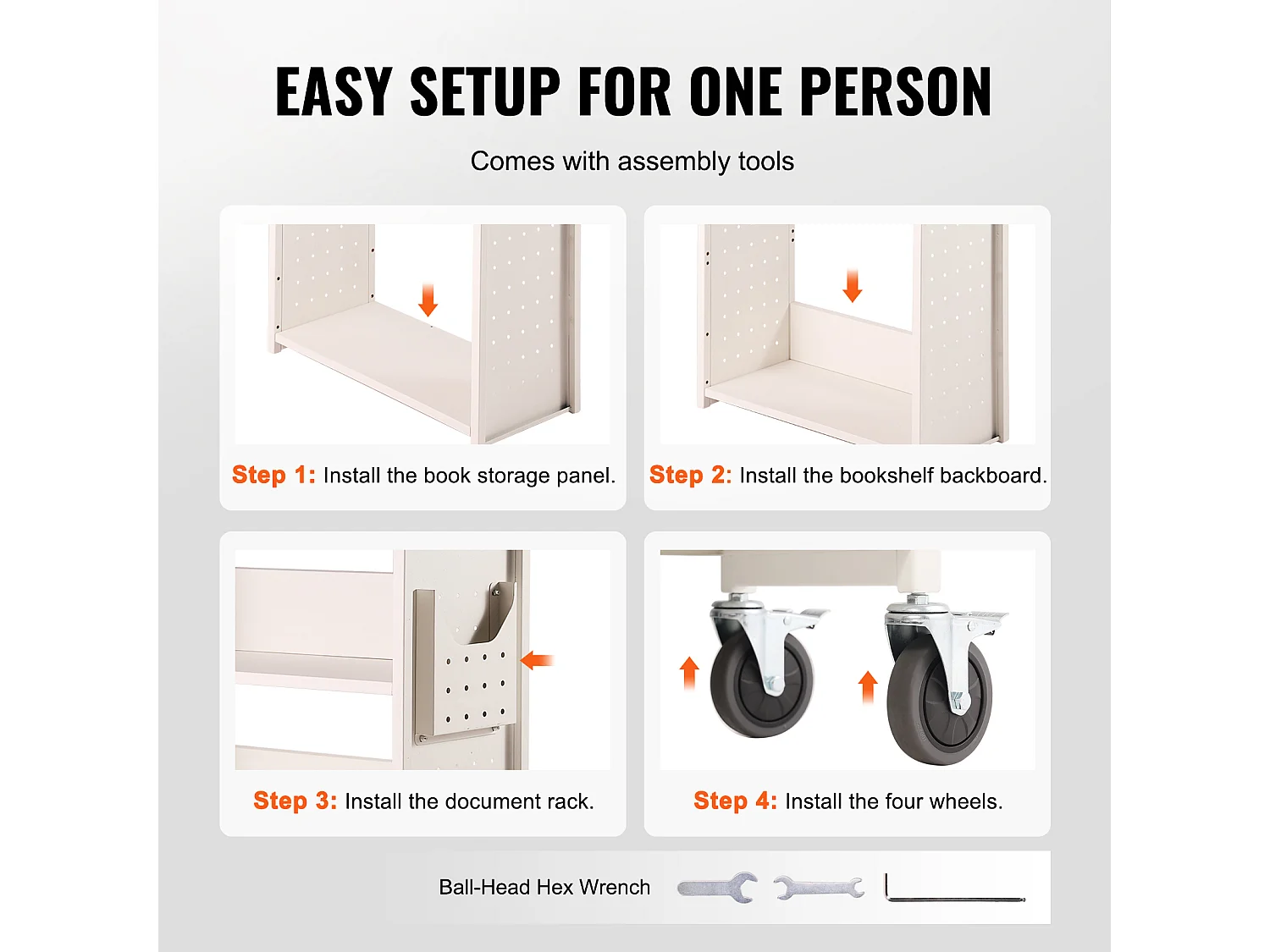 EASY SETUP FOR ONE PERSON

Comes with assembly tools

Step 1: Install the book storage panel.

Step 2: Install the bookshelf backboard.

Step 3: Install the document rack.

Step 4: Install the four wheels.

Ball-Head Hex Wrench