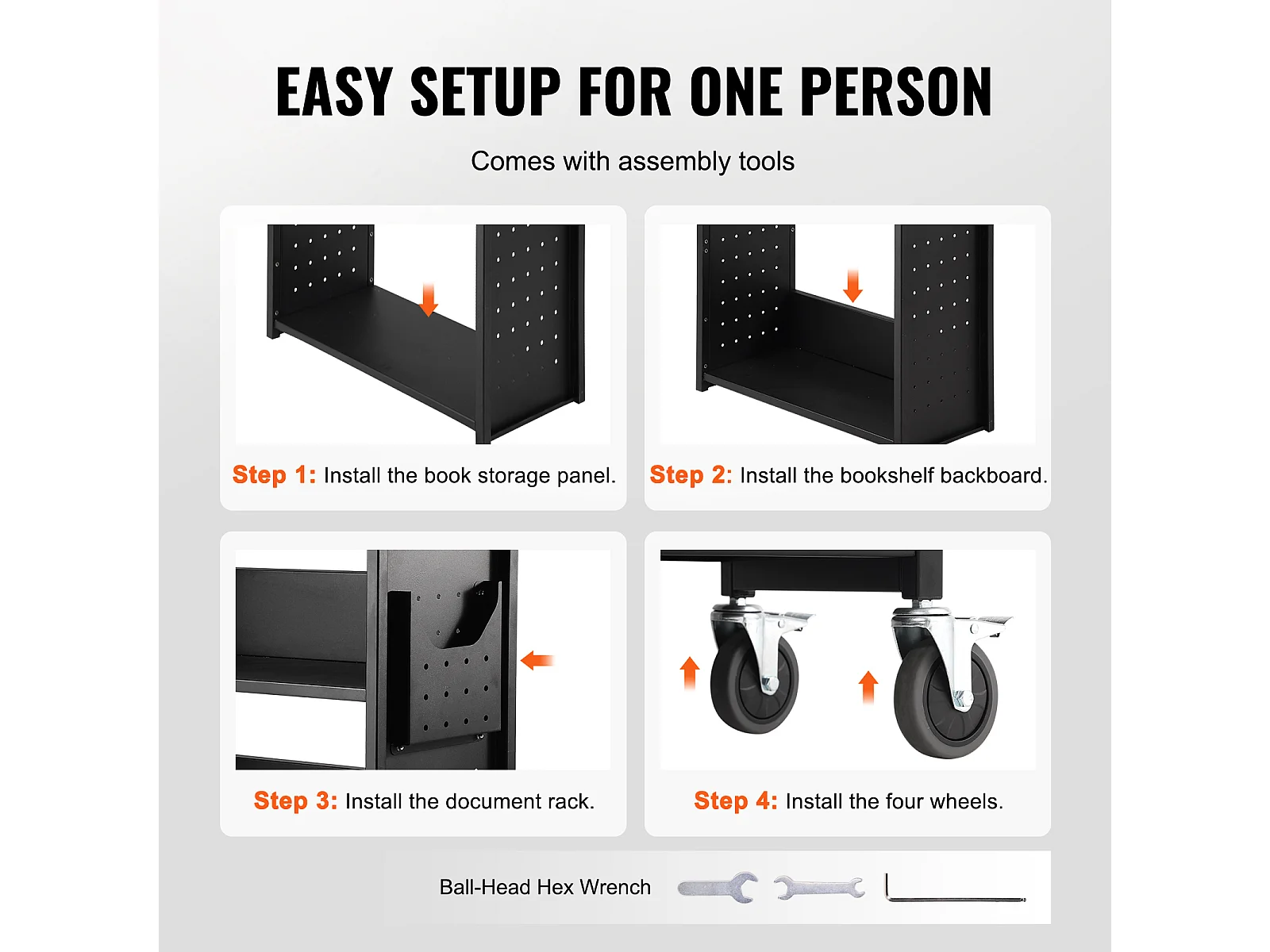 EASY SETUP FOR ONE PERSON

Comes with assembly tools

Step 1: Install the book storage panel.

Step 2: Install the bookshelf backboard.

Step 3: Install the document rack.

Step 4: Install the four wheels.

Ball-Head Hex Wrench