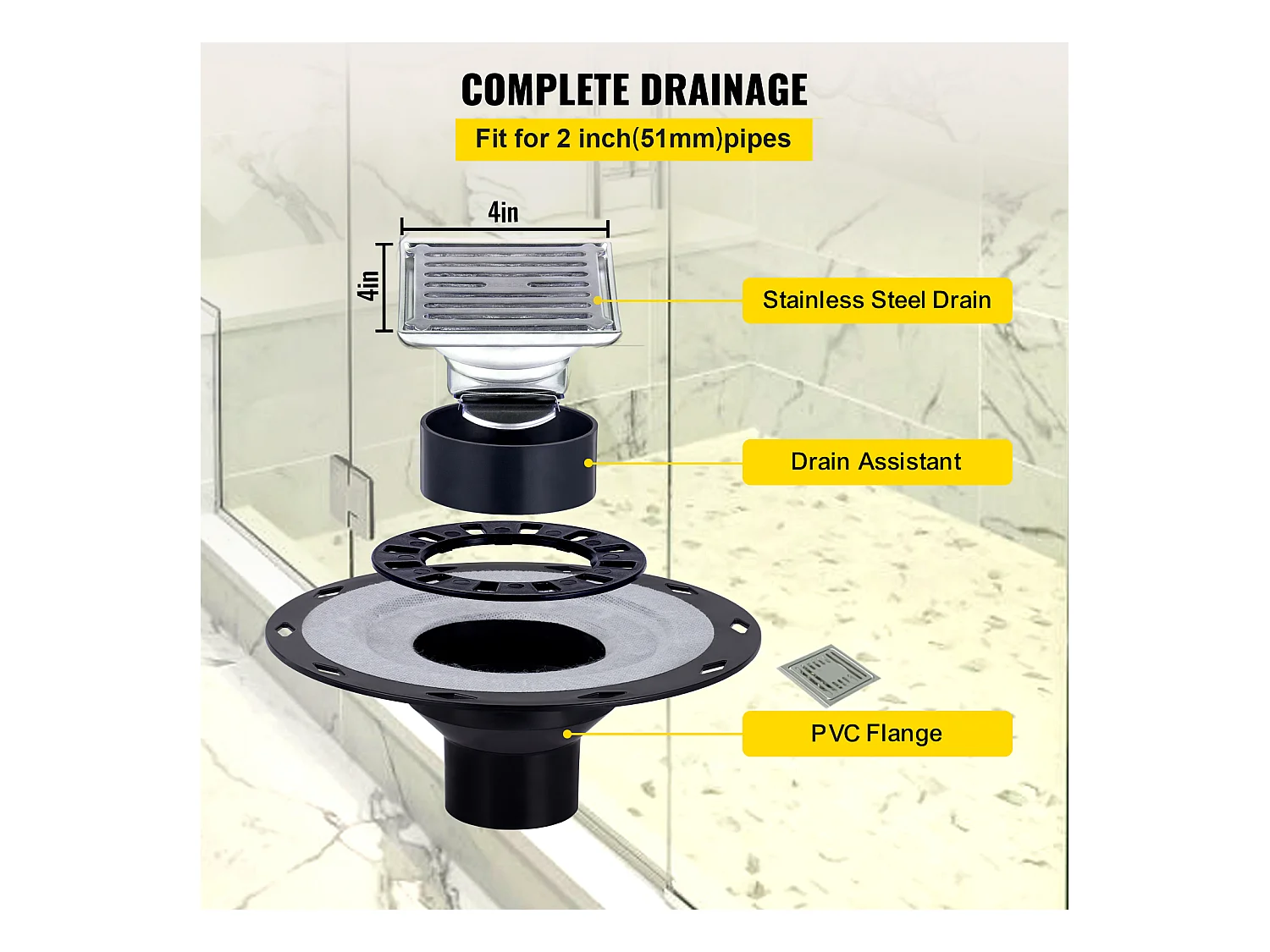 COMPLETE DRAINAGE

Fit for 2 inch(51mm)pipes

4in

4in

Stainless Steel Drain

Drain Assistant

PVC Flange