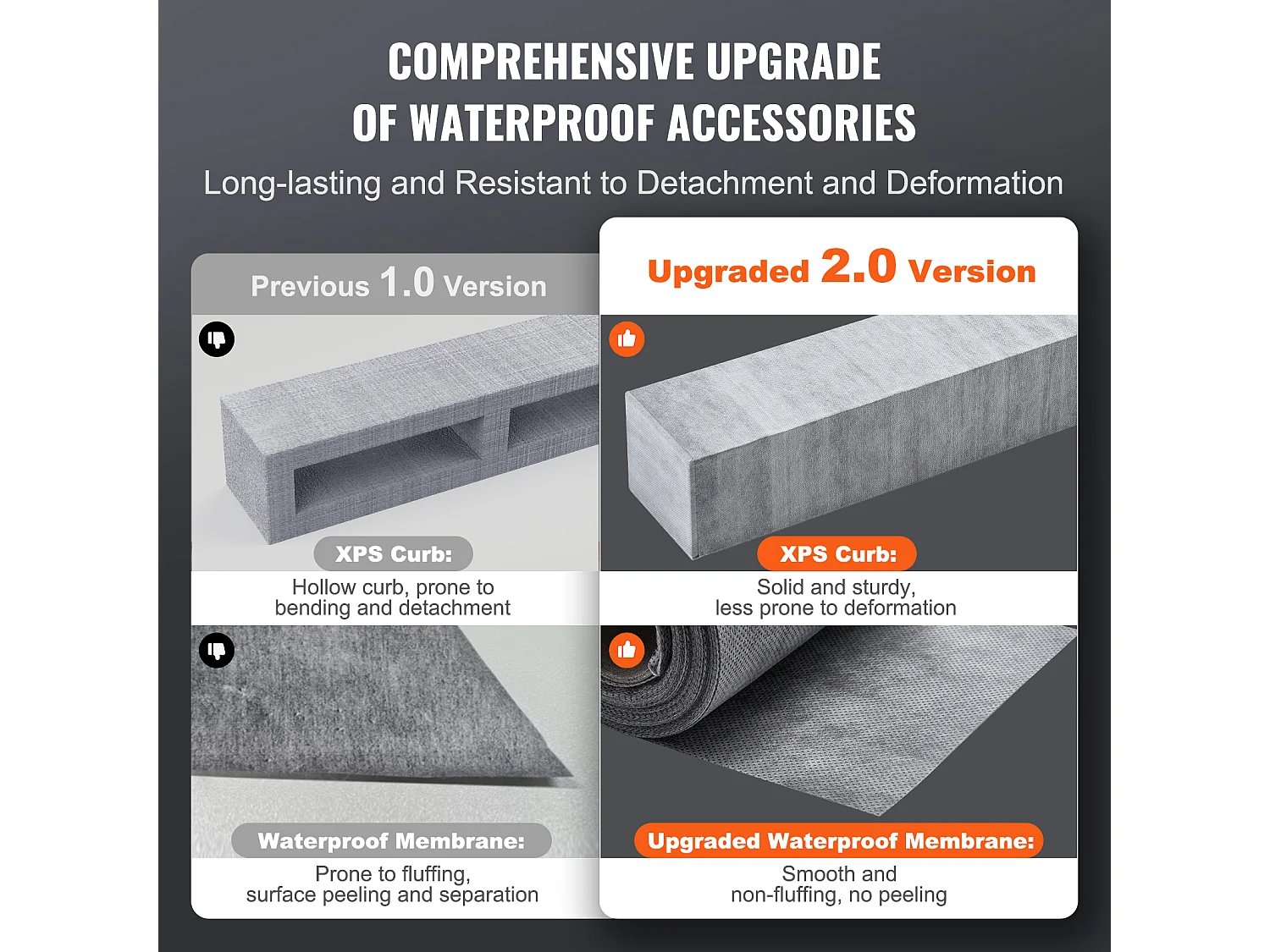 COMPREHENSIVE UPGRADE
OF WATERPROOF ACCESSORIES

Long-lasting and Resistant to Detachment and Deformation

Previous 1.0 Version

XPS Curb:

Hollow curb, prone to bending and detachment

Waterproof Membrane:

Prone to fluffing, surface peeling and separation

Upgraded 2.0 Version

XPS Curb:

Solid and sturdy, less prone to deformation

Upgraded Waterproof Membrane:

Smooth and non-fluffing, no peeling