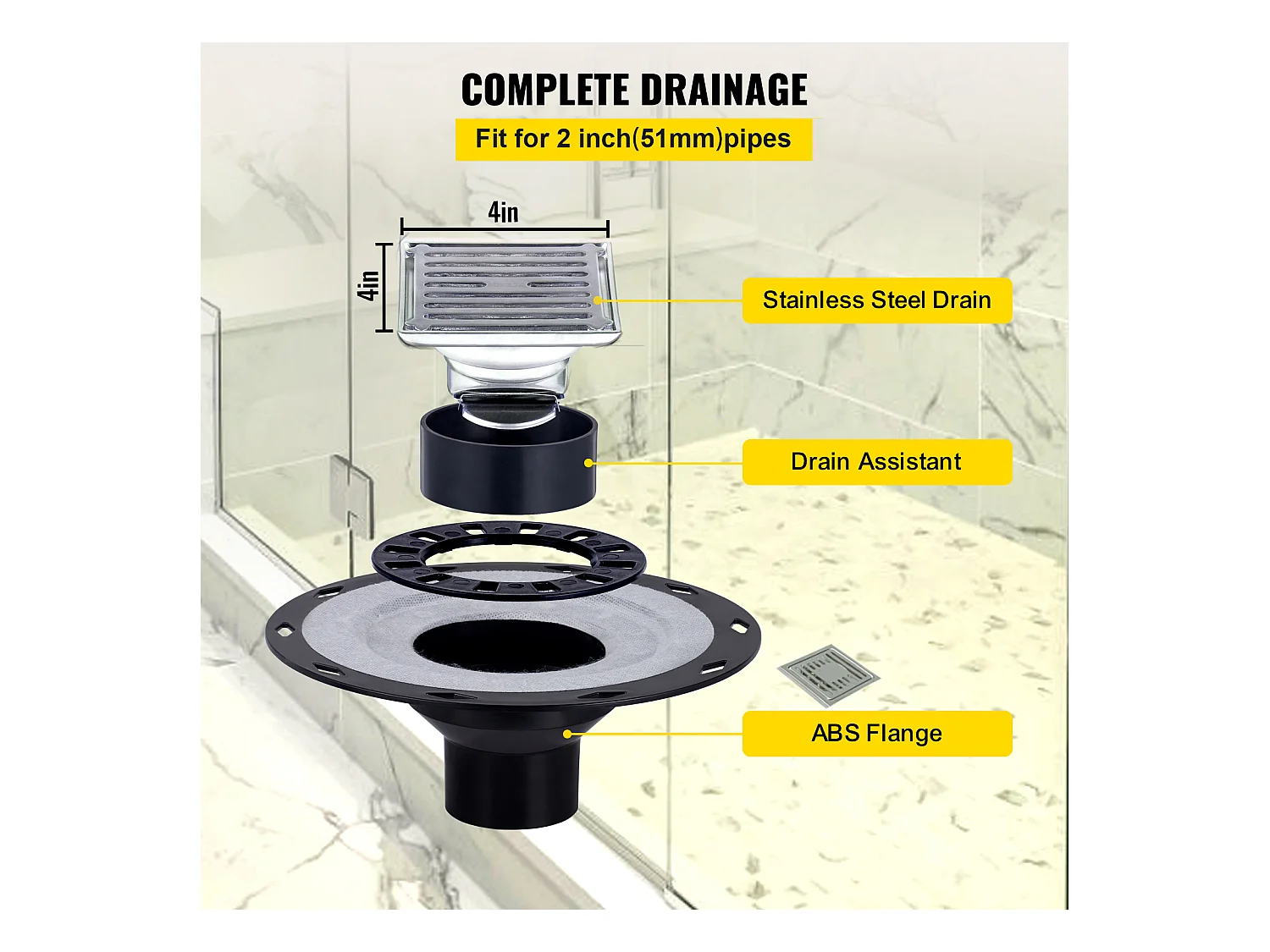 COMPLETE DRAINAGE

Fit for 2 inch(51mm)pipes

4in

4in

Stainless Steel Drain

Drain Assistant

ABS Flange