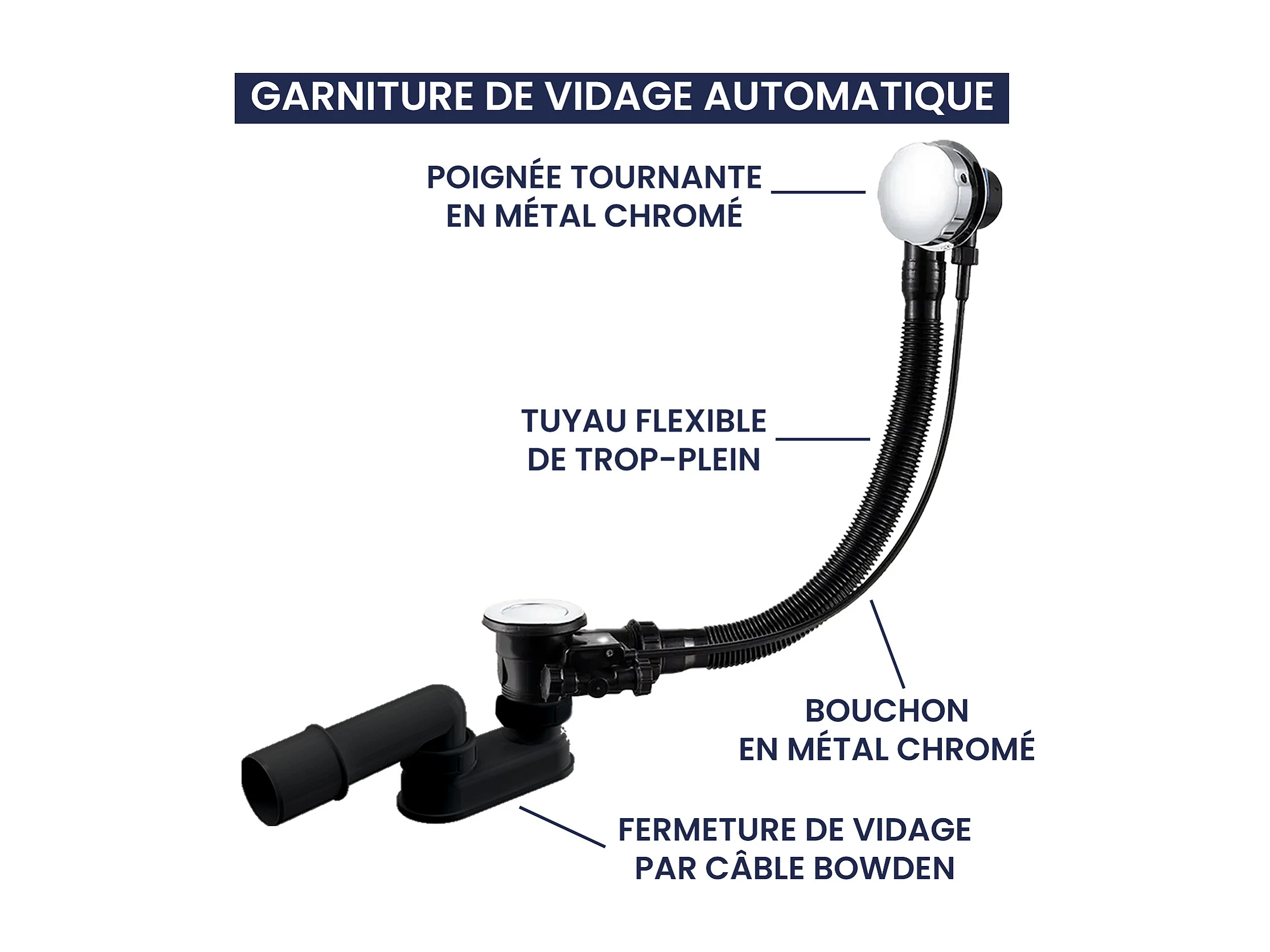 GARNITURE DE VIDAGE AUTOMATIQUE

POIGNÉE TOURNANTE EN MÉTAL CHROMÉ

TUYAU FLEXIBLE DE TROP-PLEIN

BOUCHON EN MÉTAL CHROMÉ

FERMETURE DE VIDAGE PAR CÂBLE BOWDEN