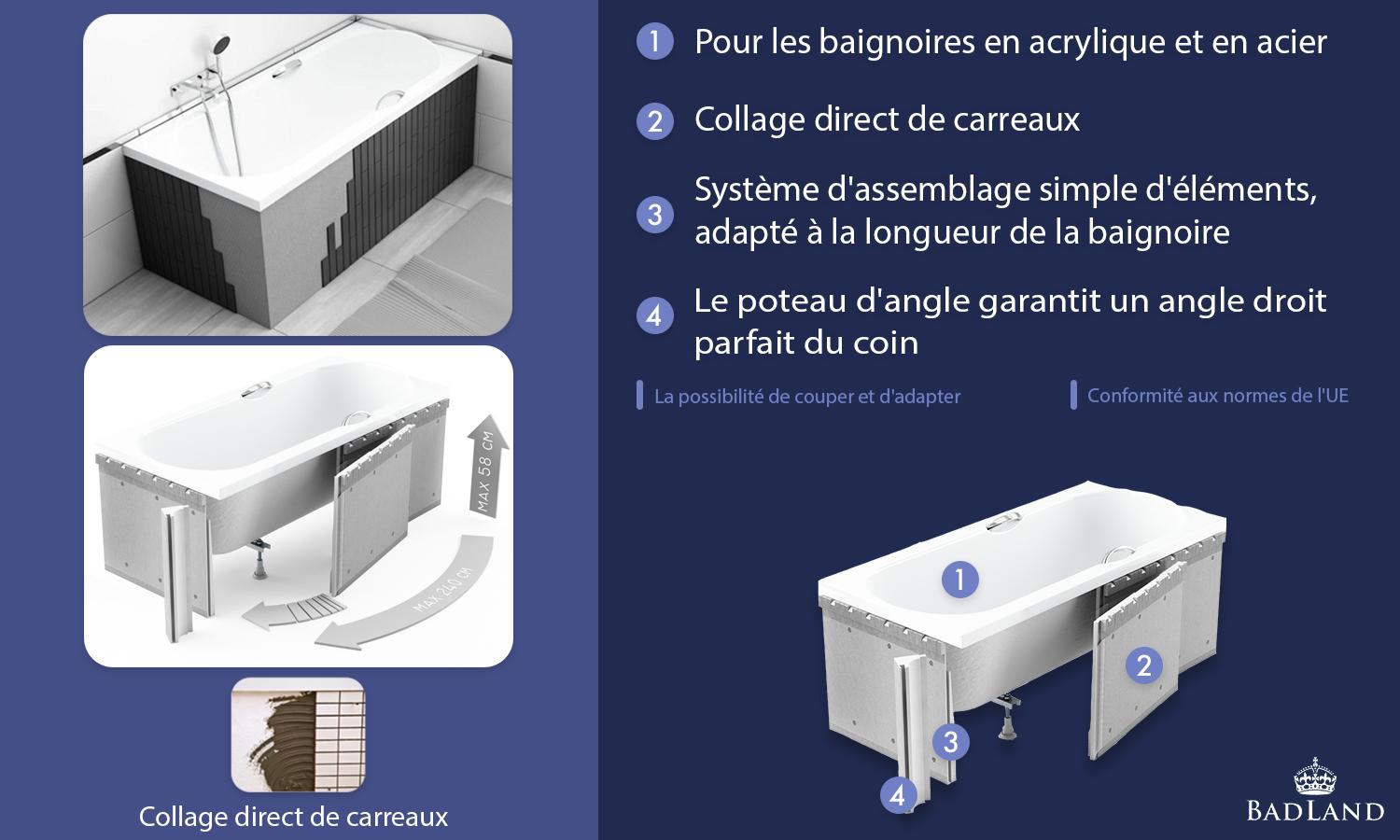 MAX 58 CM

MAX 240 CM

Collage direct de carreaux

1 Pour les baignoires en acrylique et en acier

2 Collage direct de carreaux

3 Système d'assemblage simple d'éléments, adapté à la longueur de la baignoire

4 Le poteau d'angle garantit un angle droit parfait du coin

La possibilité de couper et d'adapter

Conformité aux normes de l'UE

1

2

3

4

BADLAND