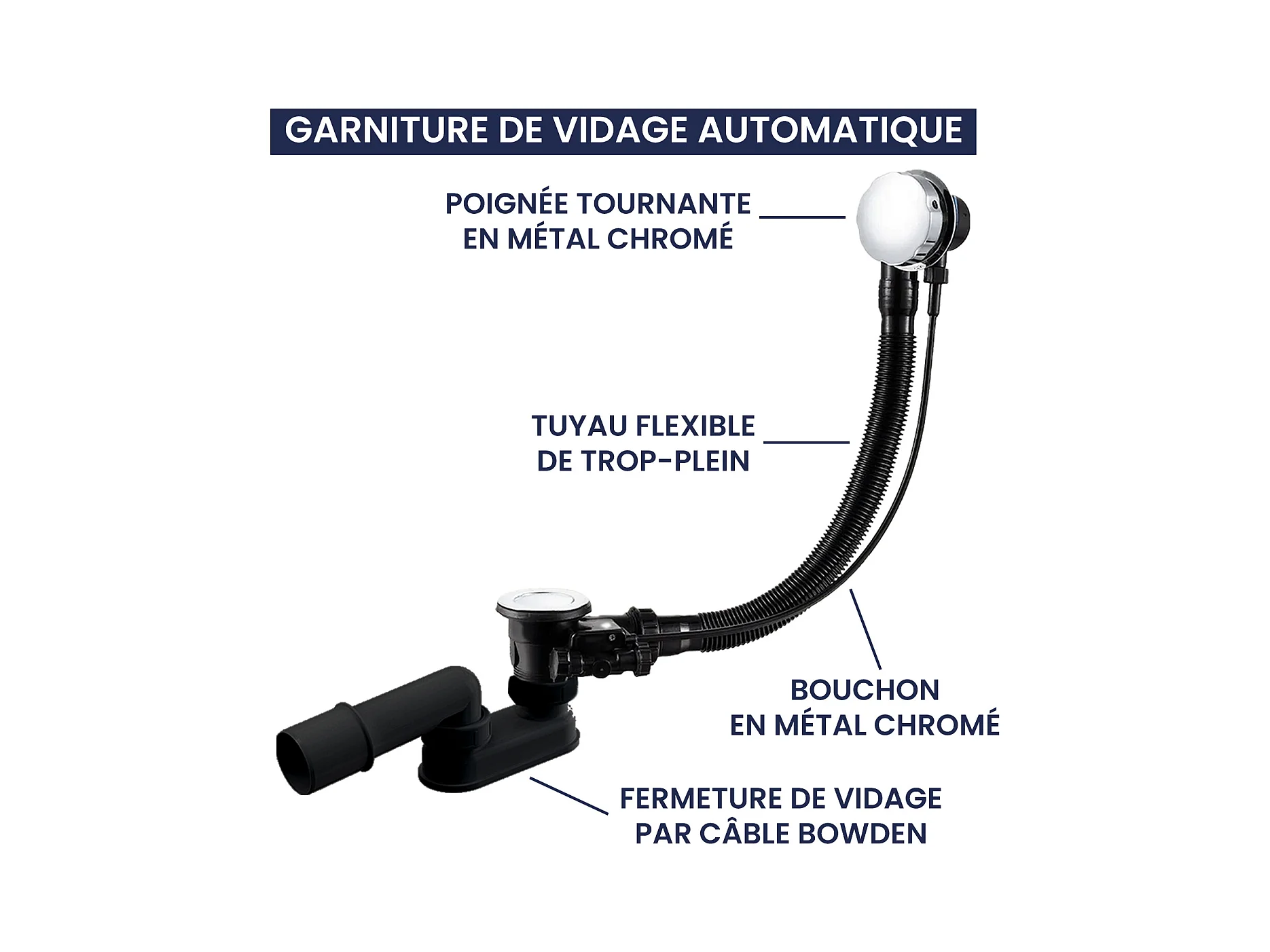 GARNITURE DE VIDAGE AUTOMATIQUE

POIGNÉE TOURNANTE EN MÉTAL CHROMÉ

TUYAU FLEXIBLE DE TROP-PLEIN

BOUCHON EN MÉTAL CHROMÉ

FERMETURE DE VIDAGE PAR CÂBLE BOWDEN