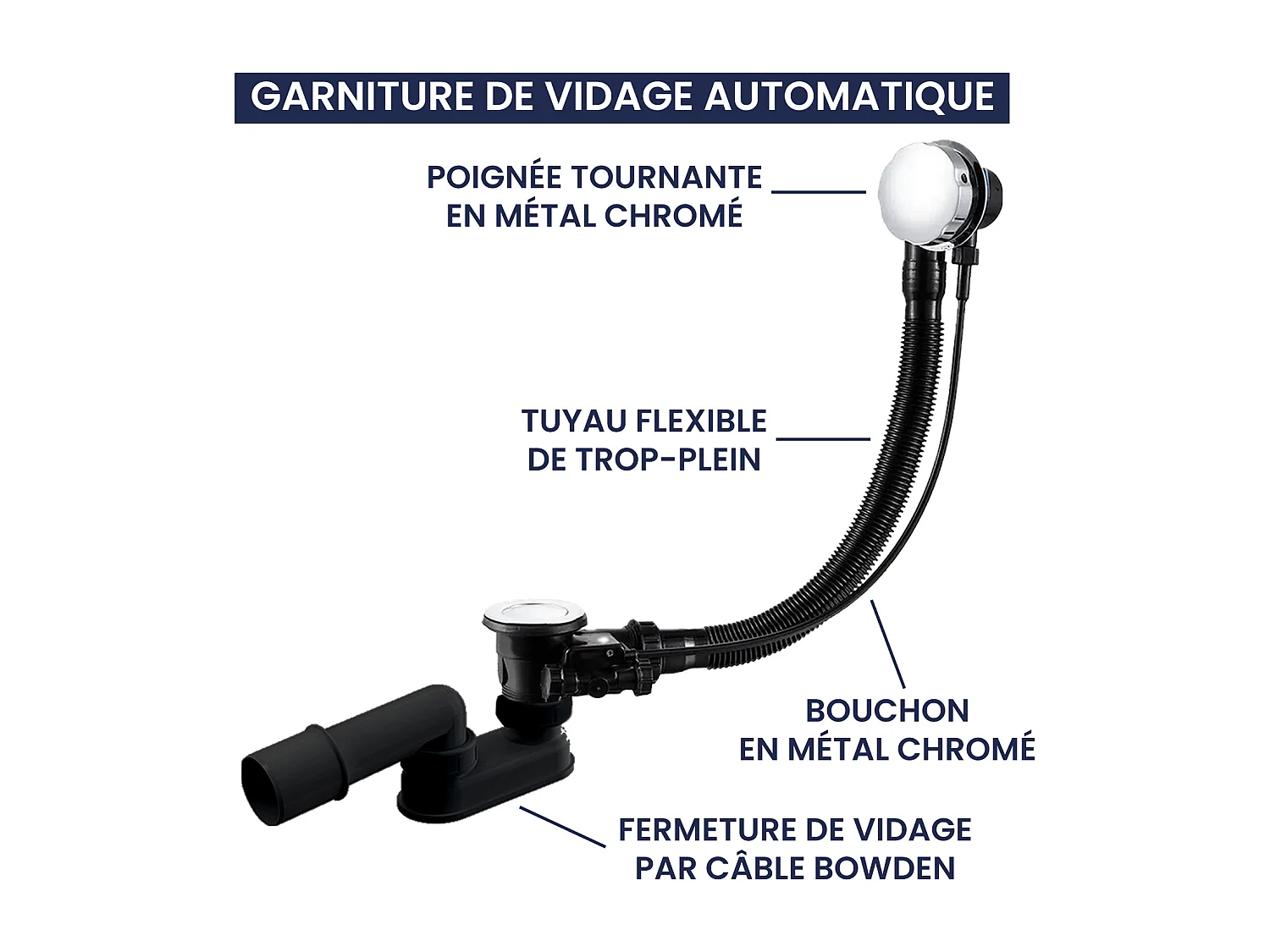 GARNITURE DE VIDAGE AUTOMATIQUE

POIGNÉE TOURNANTE EN MÉTAL CHROMÉ

TUYAU FLEXIBLE DE TROP-PLEIN

BOUCHON EN MÉTAL CHROMÉ

FERMETURE DE VIDAGE PAR CÂBLE BOWDEN