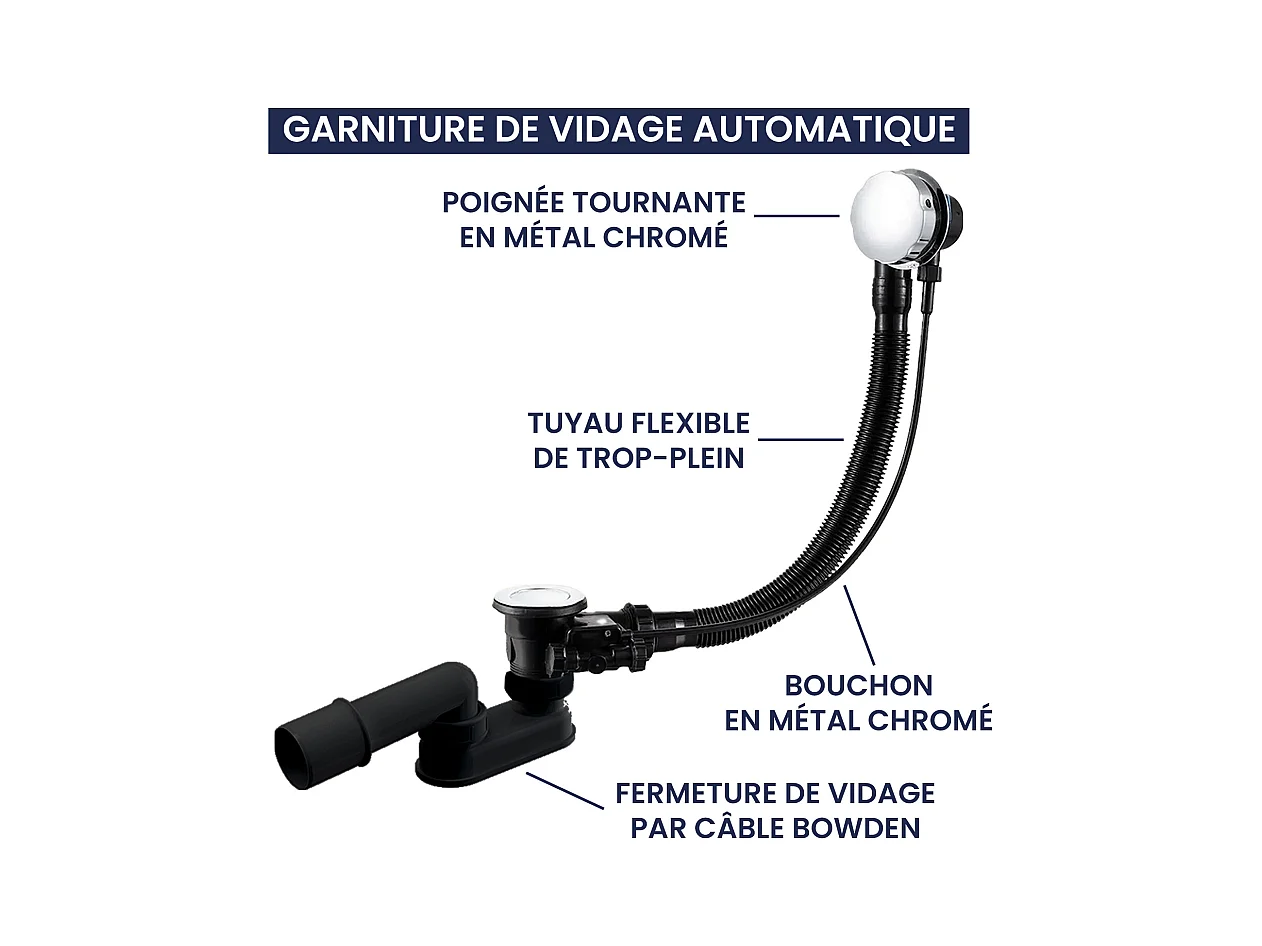 GARNITURE DE VIDAGE AUTOMATIQUE

POIGNÉE TOURNANTE EN MÉTAL CHROMÉ

TUYAU FLEXIBLE DE TROP-PLEIN

BOUCHON EN MÉTAL CHROMÉ

FERMETURE DE VIDAGE PAR CÂBLE BOWDEN