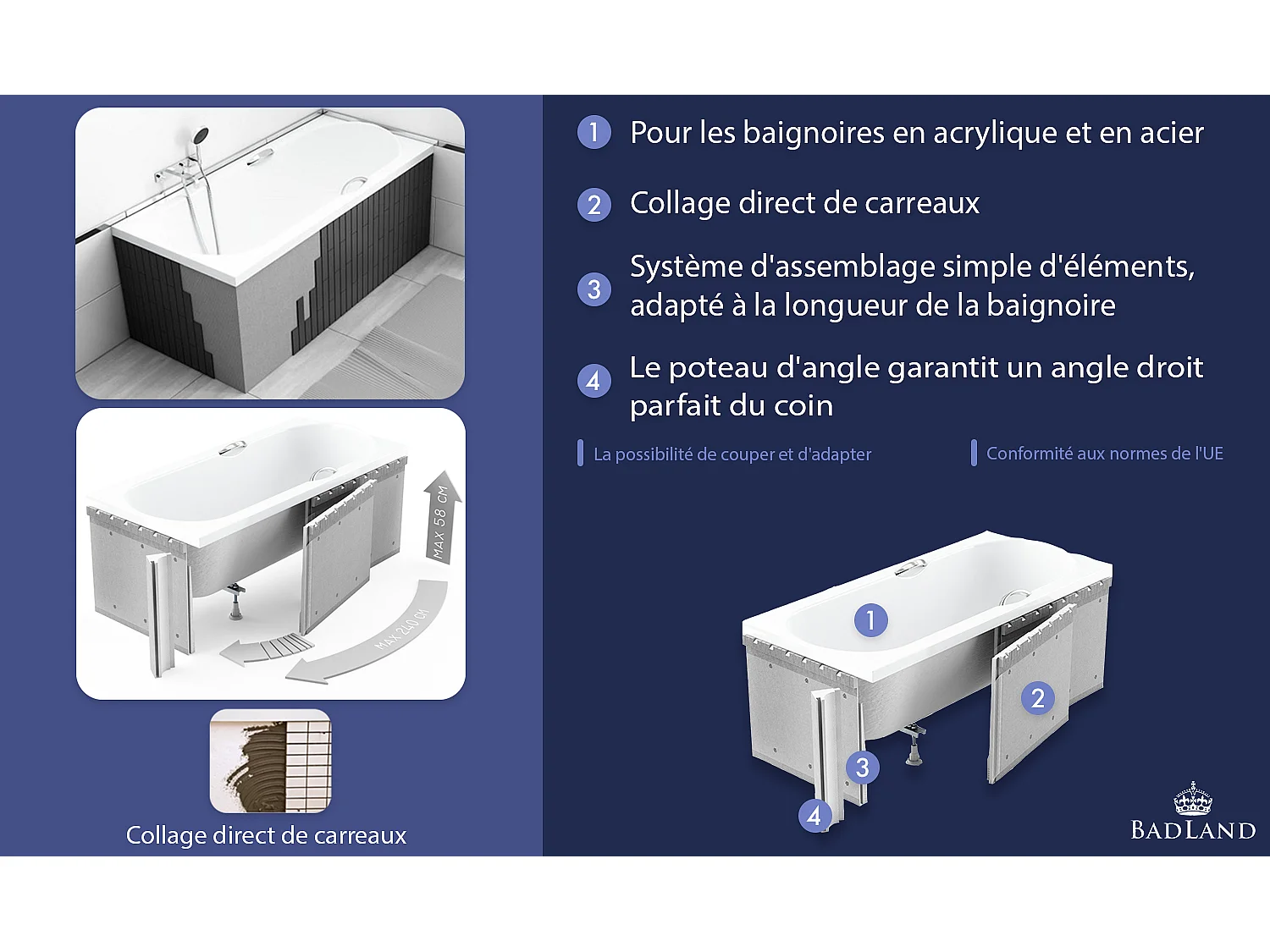 MAX 58 CM

MAX 240 CM

Collage direct de carreaux

1 Pour les baignoires en acrylique et en acier

2 Collage direct de carreaux

3 Système d'assemblage simple d'éléments, adapté à la longueur de la baignoire

4 Le poteau d'angle garantit un angle droit parfait du coin

La possibilité de couper et d'adapter

Conformité aux normes de l'UE

1

2

3

4

BADLAND