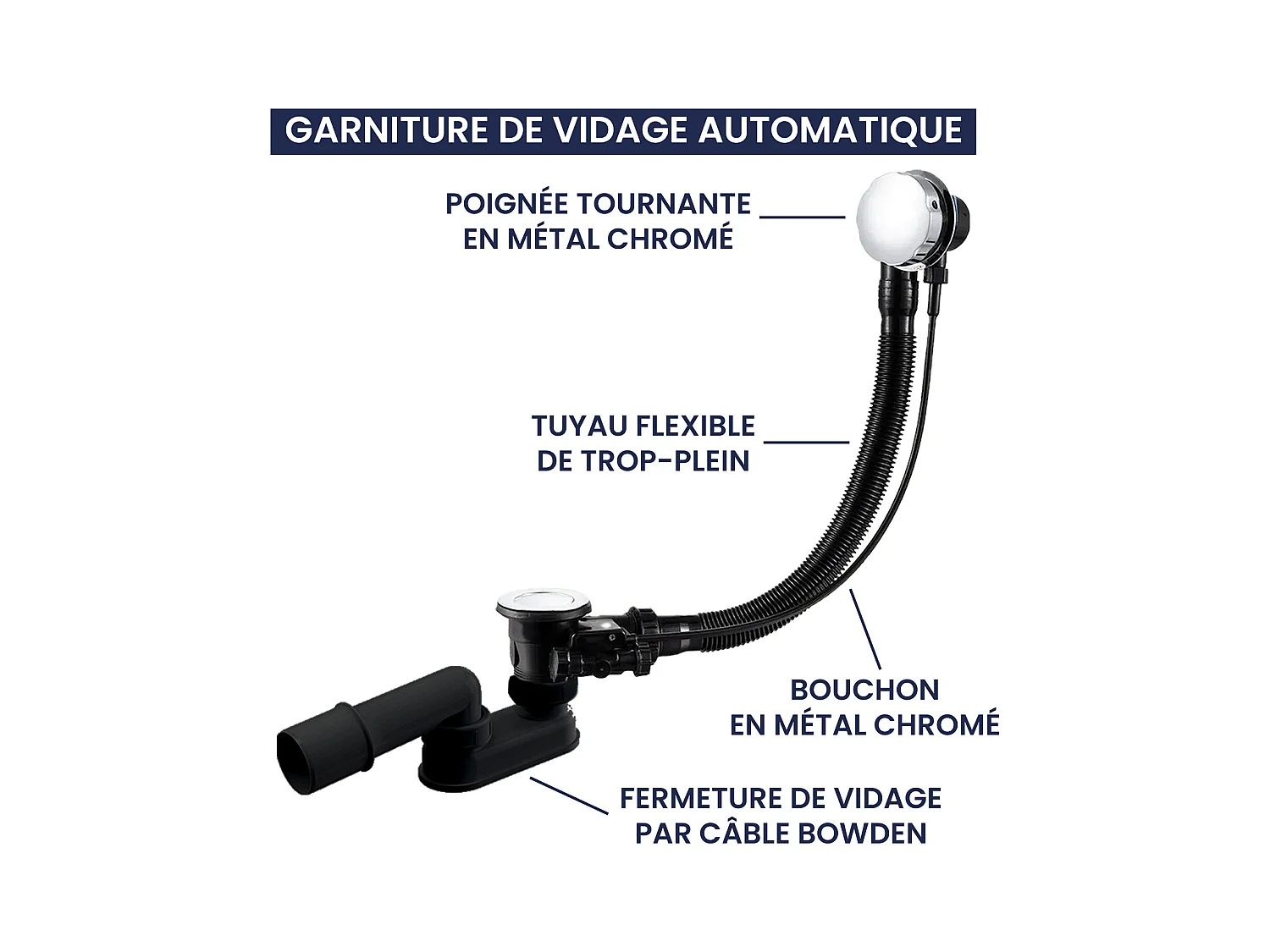 GARNITURE DE VIDAGE AUTOMATIQUE

POIGNÉE TOURNANTE EN MÉTAL CHROMÉ

TUYAU FLEXIBLE DE TROP-PLEIN

BOUCHON EN MÉTAL CHROMÉ

FERMETURE DE VIDAGE PAR CÂBLE BOWDEN