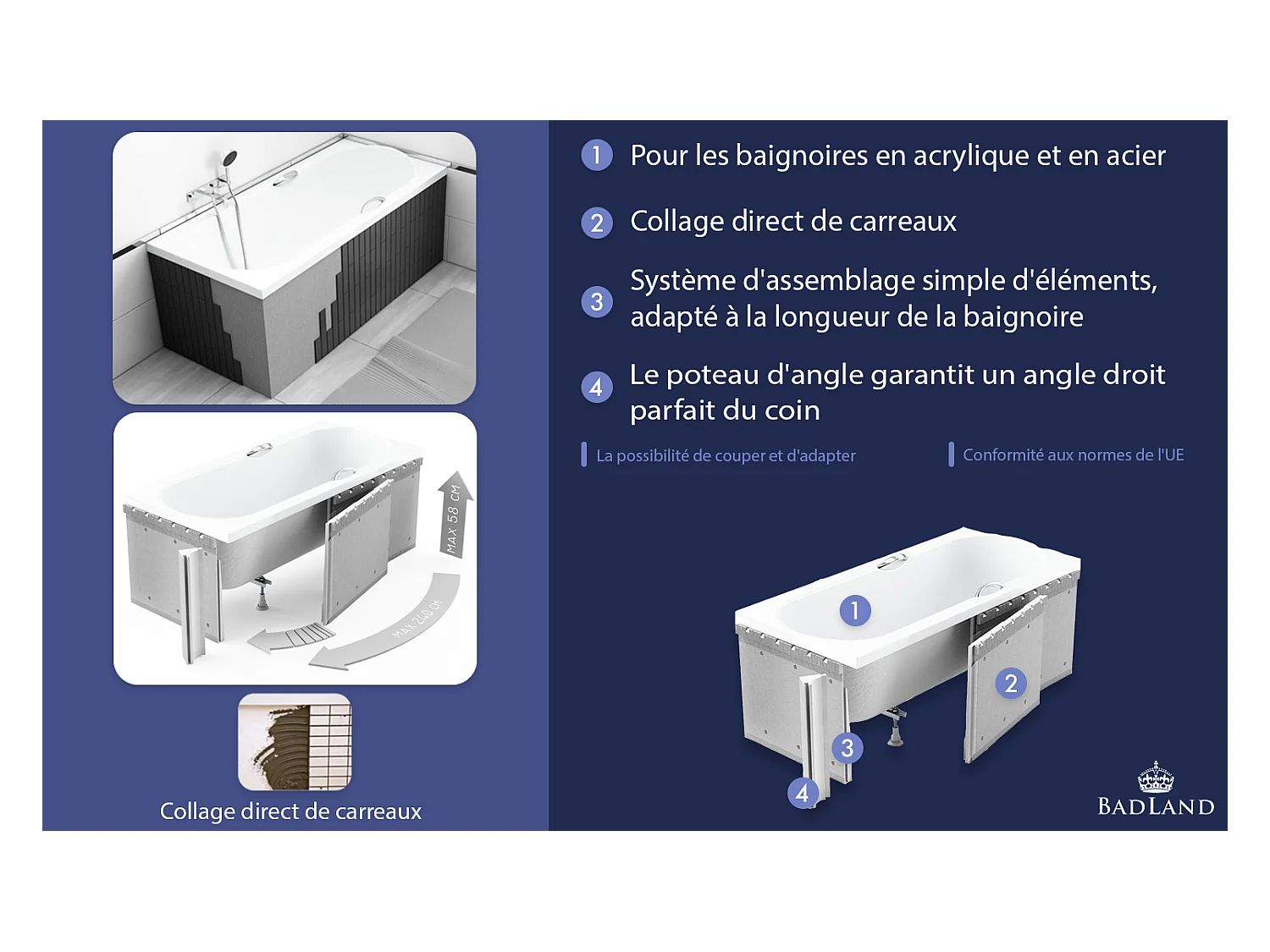 MAX 58 CM

MAX 240 CM

Collage direct de carreaux

1 Pour les baignoires en acrylique et en acier

2 Collage direct de carreaux

3 Système d'assemblage simple d'éléments, adapté à la longueur de la baignoire

4 Le poteau d'angle garantit un angle droit parfait du coin

La possibilité de couper et d'adapter

Conformité aux normes de l'UE

1

2

3

4

BADLAND