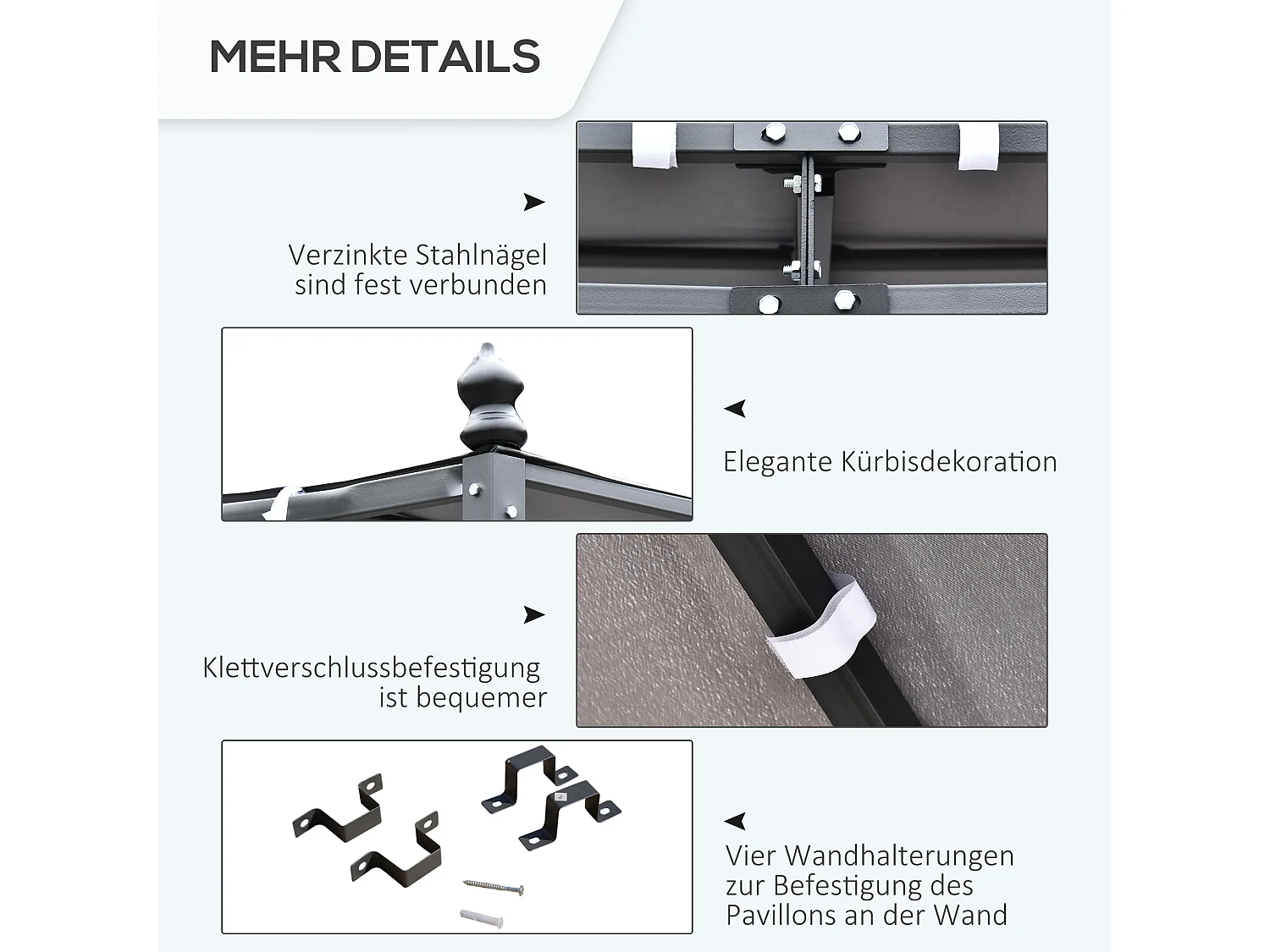 MEHR DETAILS

Verzinkte Stahlnägel sind fest verbunden

Elegante Kürbisdekoration

Klettverschlussbefestigung ist bequemer

Vier Wandhalterungen zur Befestigung des Pavillons an der Wand