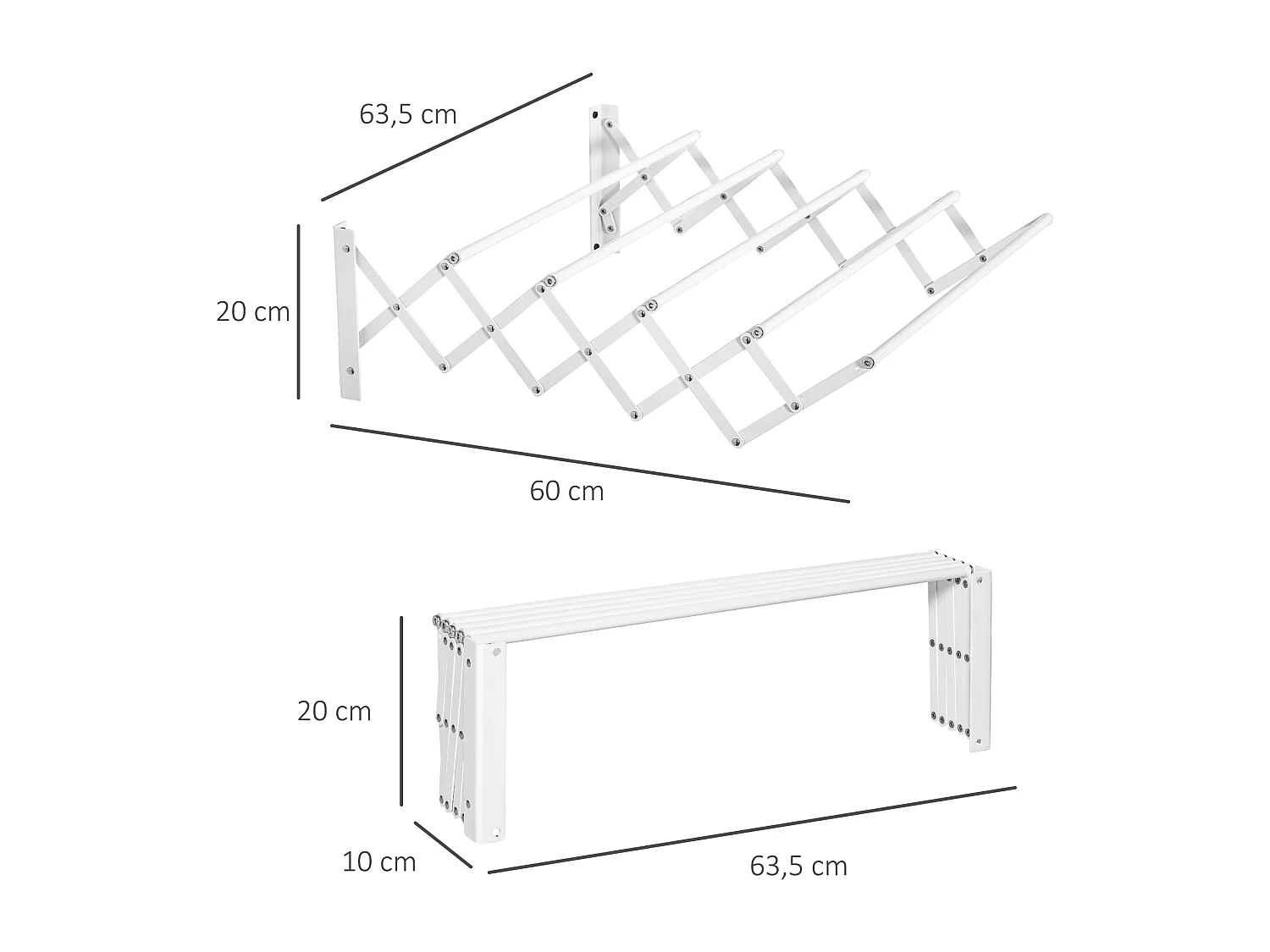 63,5 cm

20 cm

60 cm

20 cm

10 cm

63,5 cm