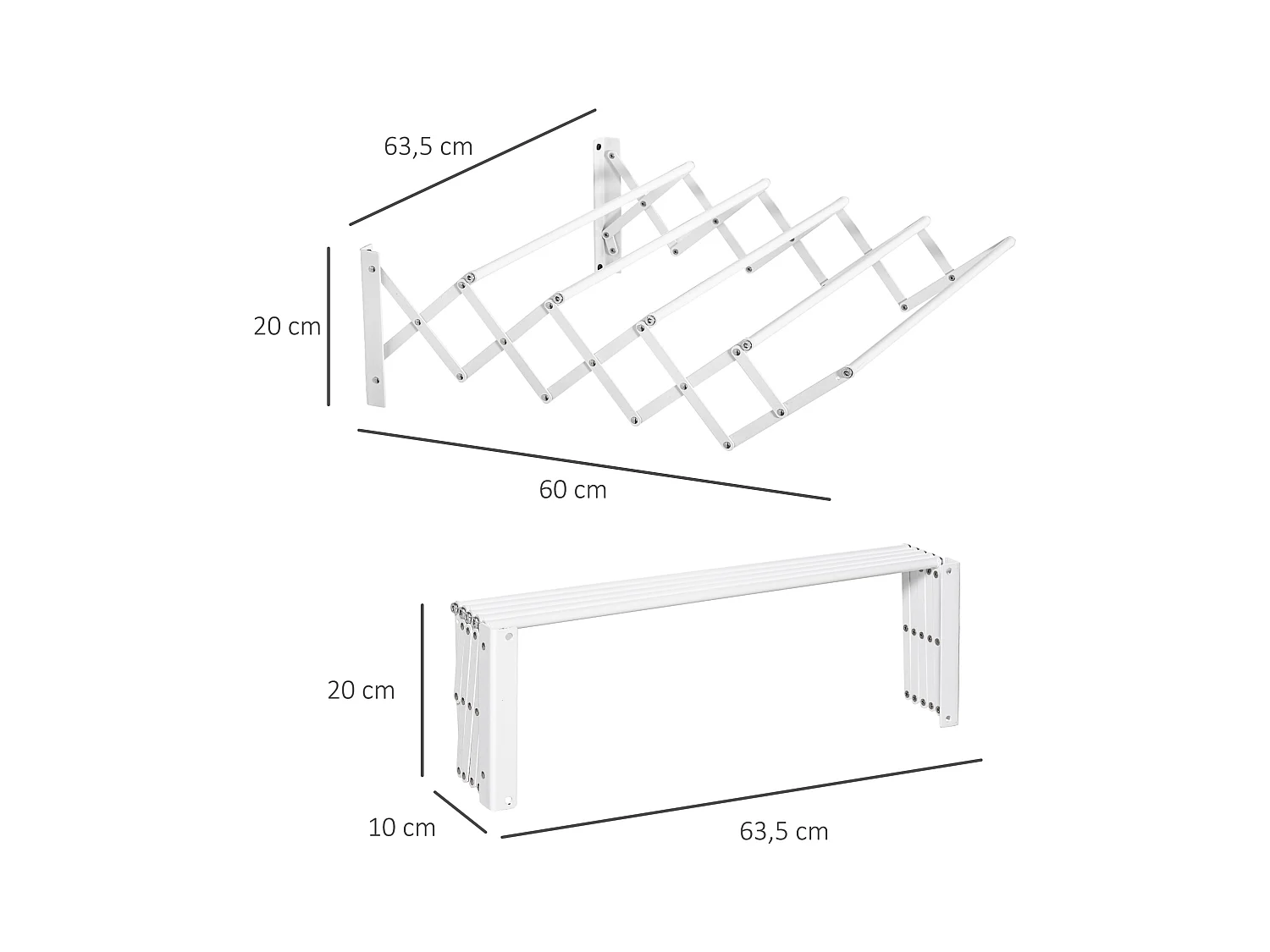 63,5 cm

20 cm

60 cm

20 cm

10 cm

63,5 cm