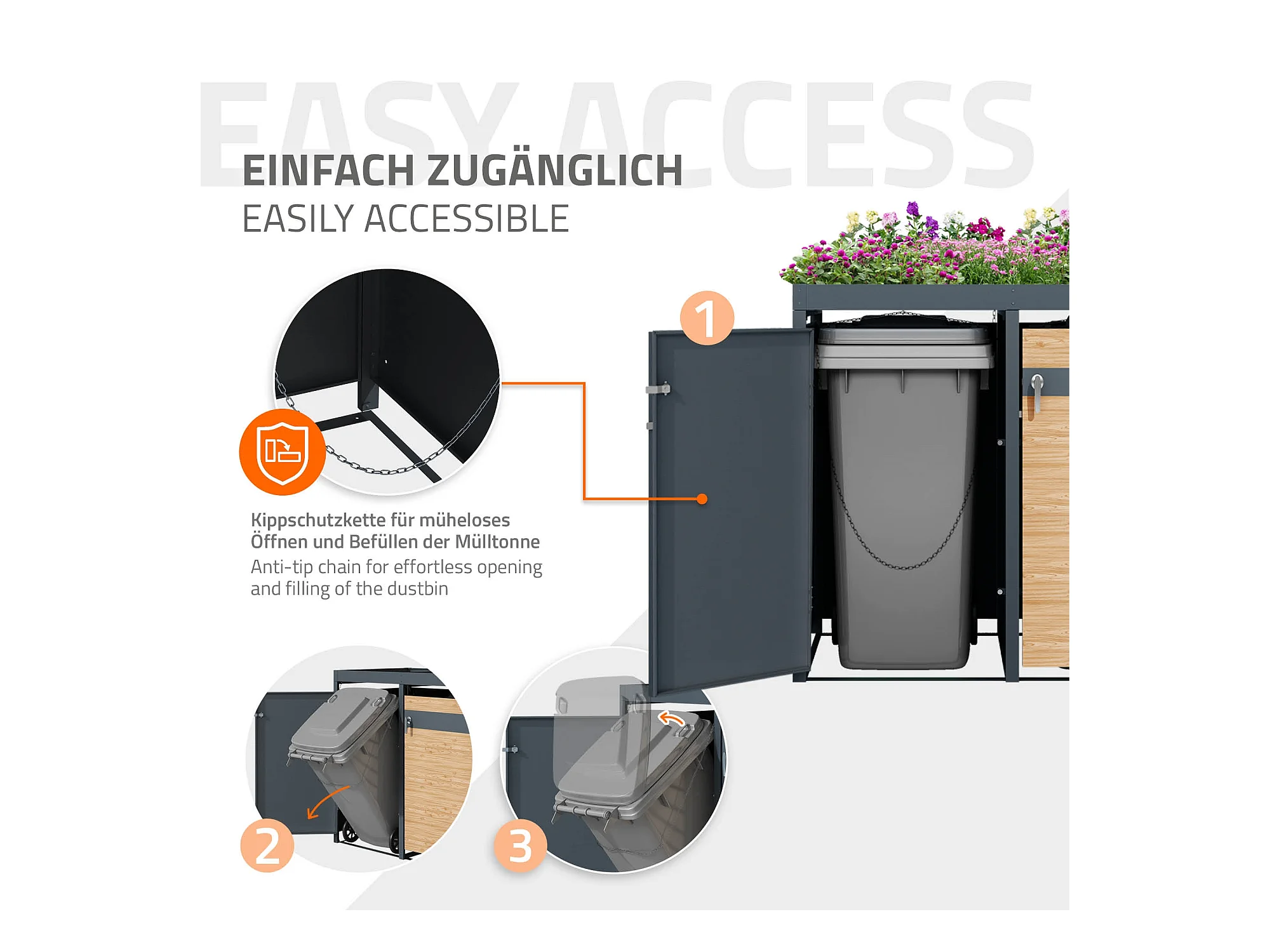 EASY ACCESS

EINFACH ZUGÄNGLICH
EASILY ACCESSIBLE

1

Kippschutzkette für müheloses Öffnen und Befüllen der Mülltonne
Anti-tip chain for effortless opening and filling of the dustbin

2

3