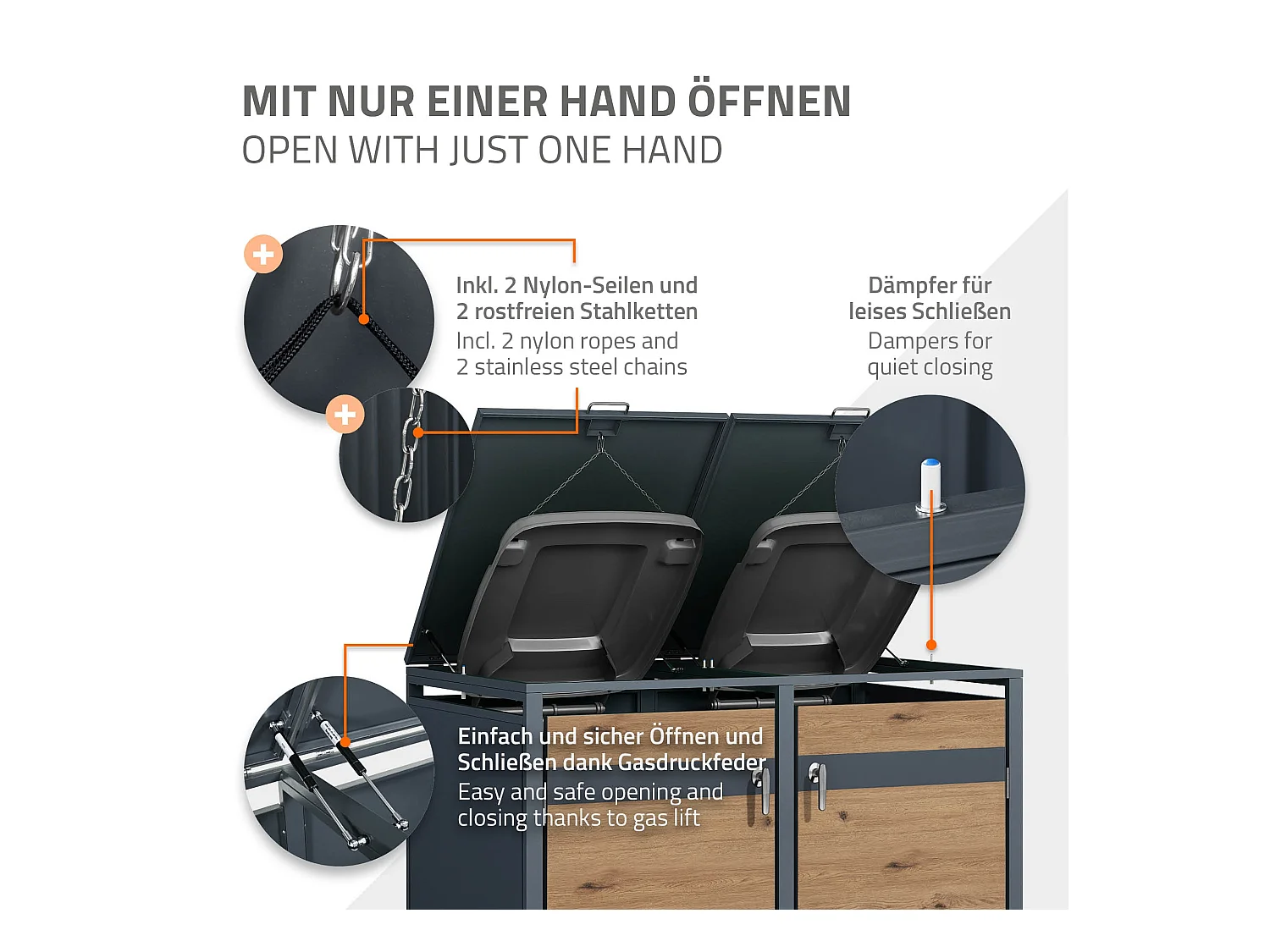 MIT NUR EINER HAND ÖFFNEN
OPEN WITH JUST ONE HAND

Inkl. 2 Nylon-Seilen und 2 rostfreien Stahlketten
Incl. 2 nylon ropes and 2 stainless steel chains

Dämpfer für leises Schließen
Dampers for quiet closing

Einfach und sicher Öffnen und Schließen dank Gasdruckfeder
Easy and safe opening and closing thanks to gas lift