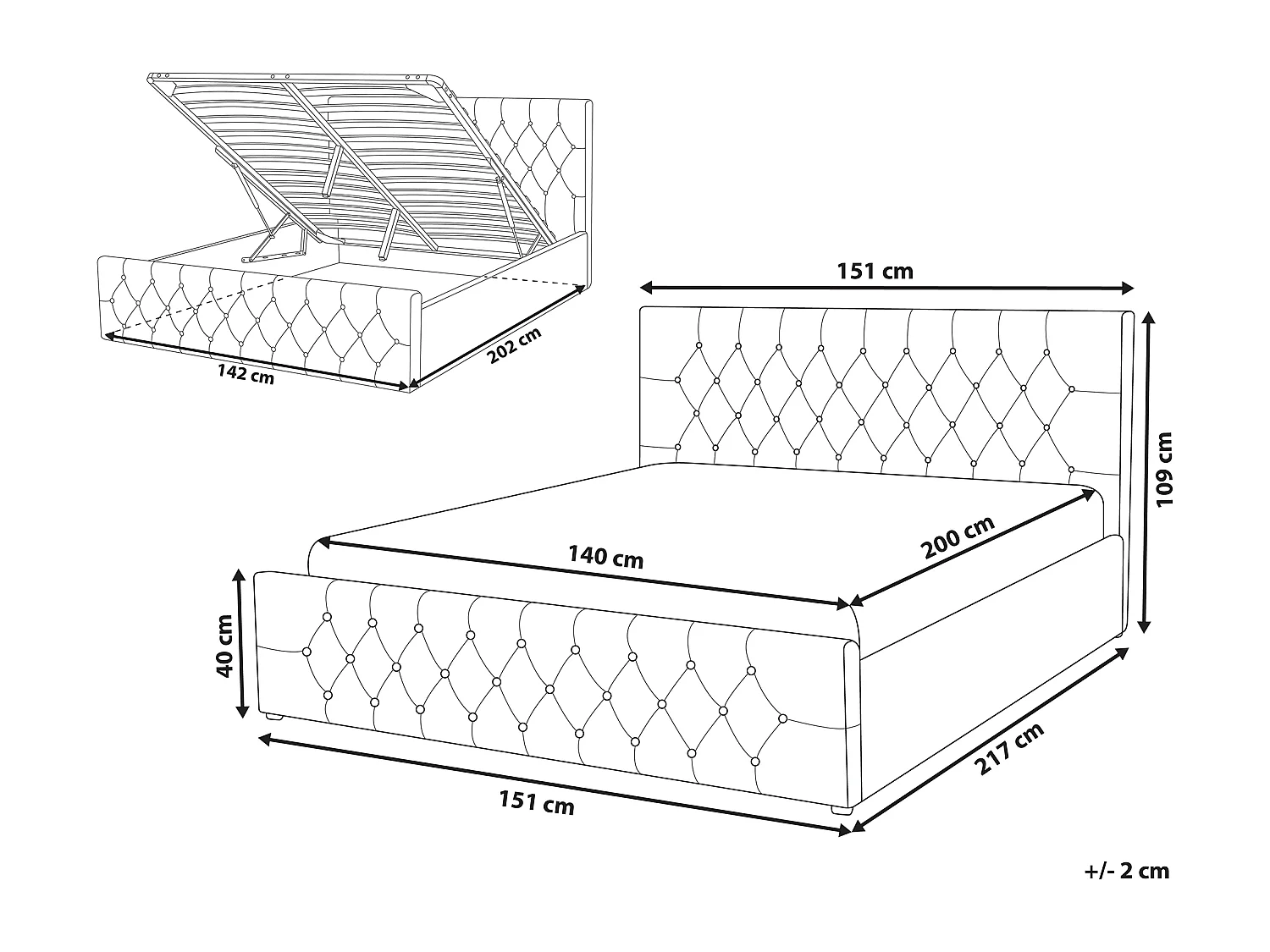 142 cm
202 cm
151 cm
109 cm
140 cm
200 cm
40 cm
151 cm
217 cm
+/- 2 cm