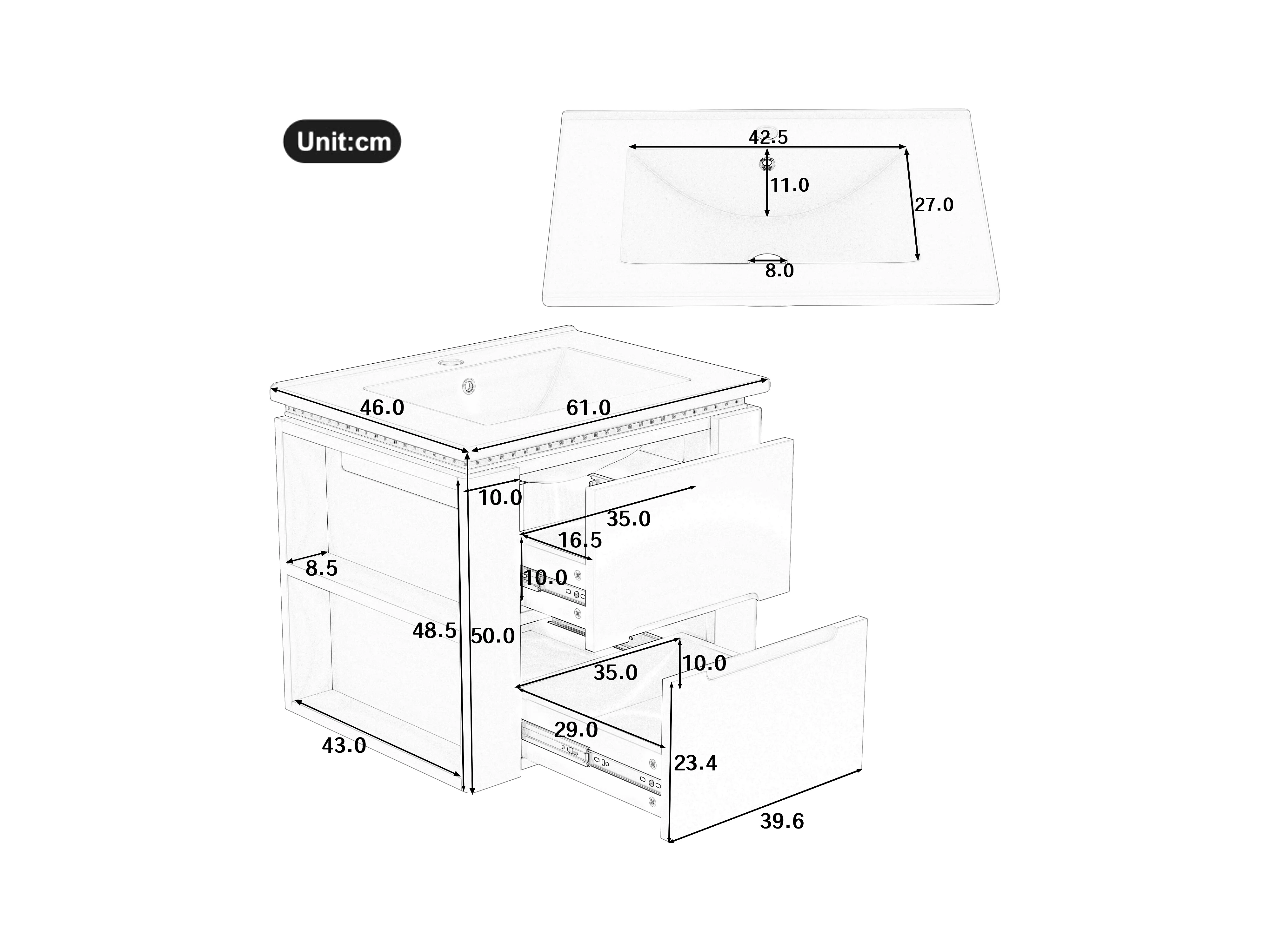 Unit:cm

42.5
11.0
27.0
8.0

46.0
61.0
10.0
35.0
16.5
8.5
10.0
48.5
50.0
35.0
10.0
29.0
43.0
23.4
39.6