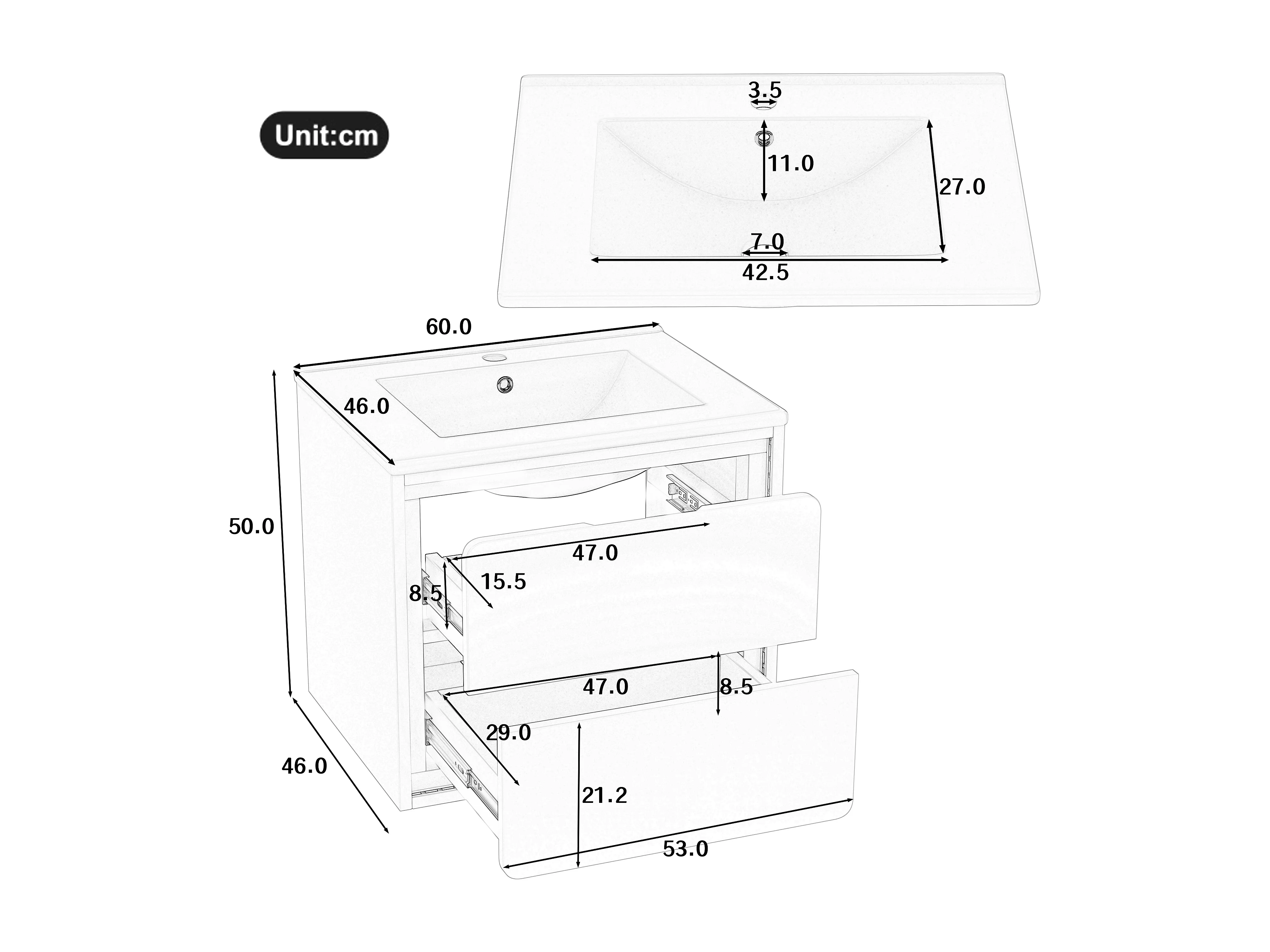 Unit:cm

3.5

11.0

27.0

7.0

42.5

60.0

46.0

50.0

47.0

15.5

8.5

47.0

8.5

29.0

46.0

21.2

53.0