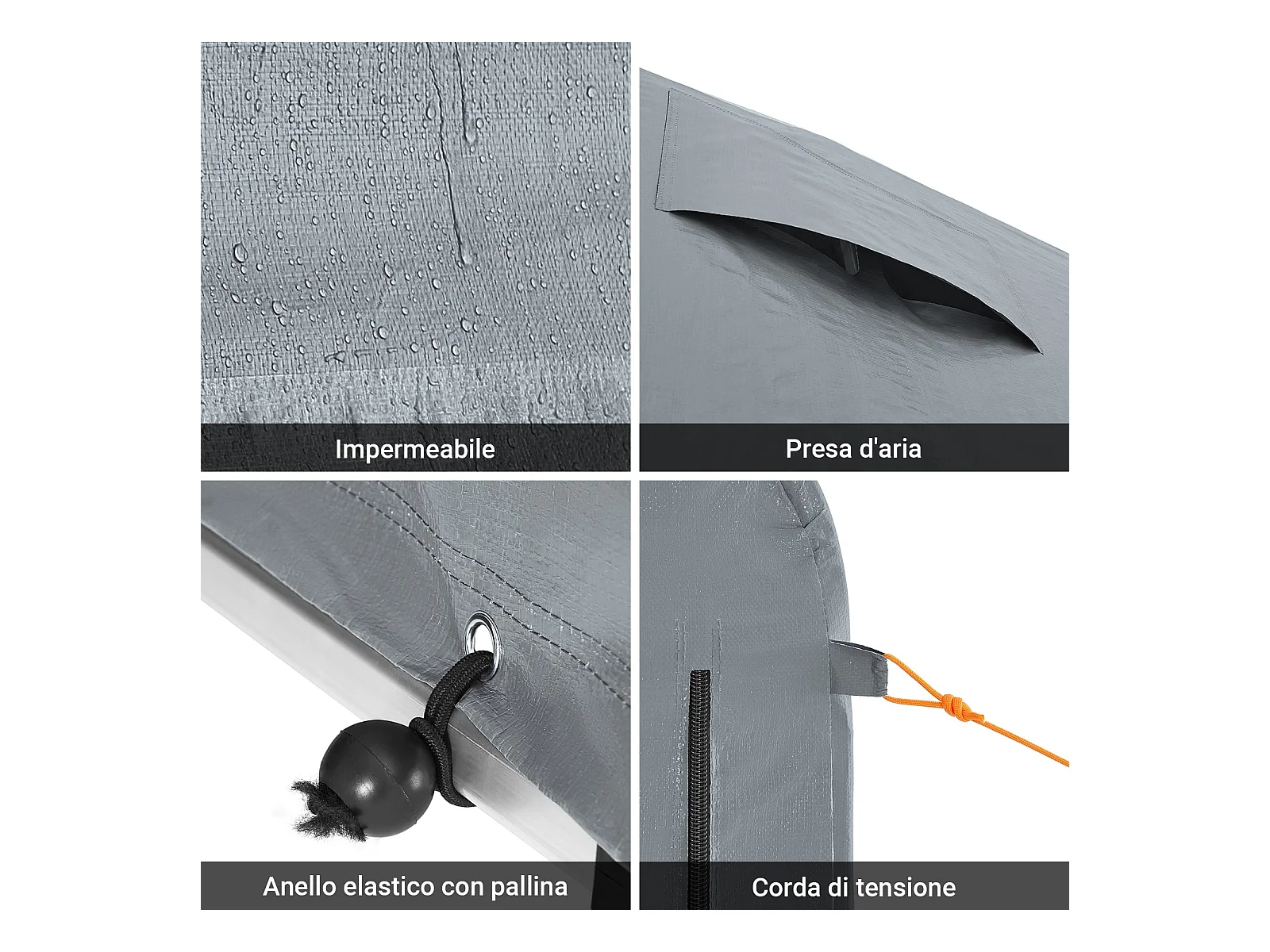 Impermeabile

Presa d'aria

Anello elastico con pallina

Corda di tensione