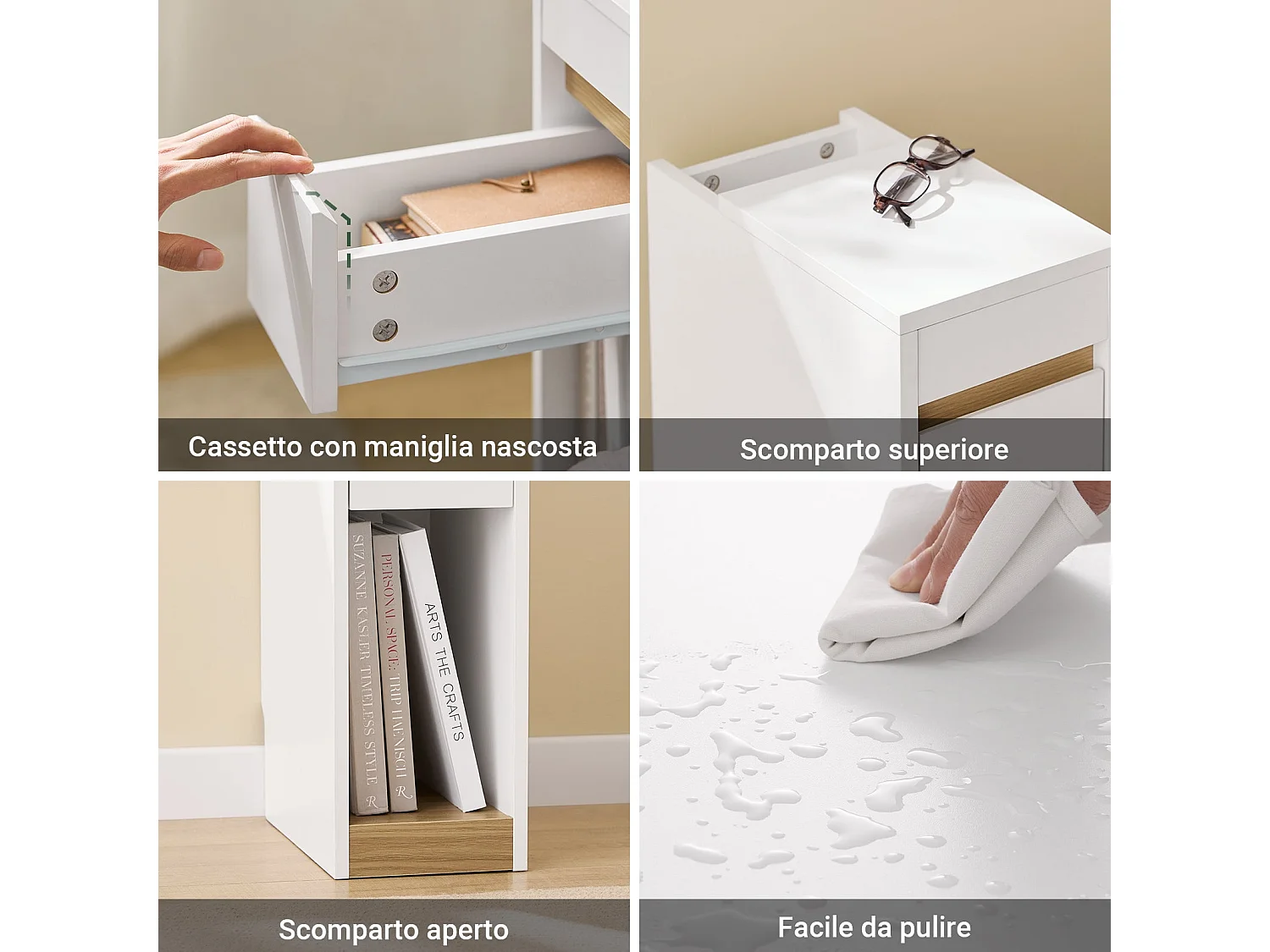 Cassetto con maniglia nascosta

Scomparto superiore

SUZANNE KASLER TIMELESS STYLE R

PERSONAL SPACE: TRIP HAENISCH R

ARTS THE CRAFTS

Scomparto aperto

Facile da pulire