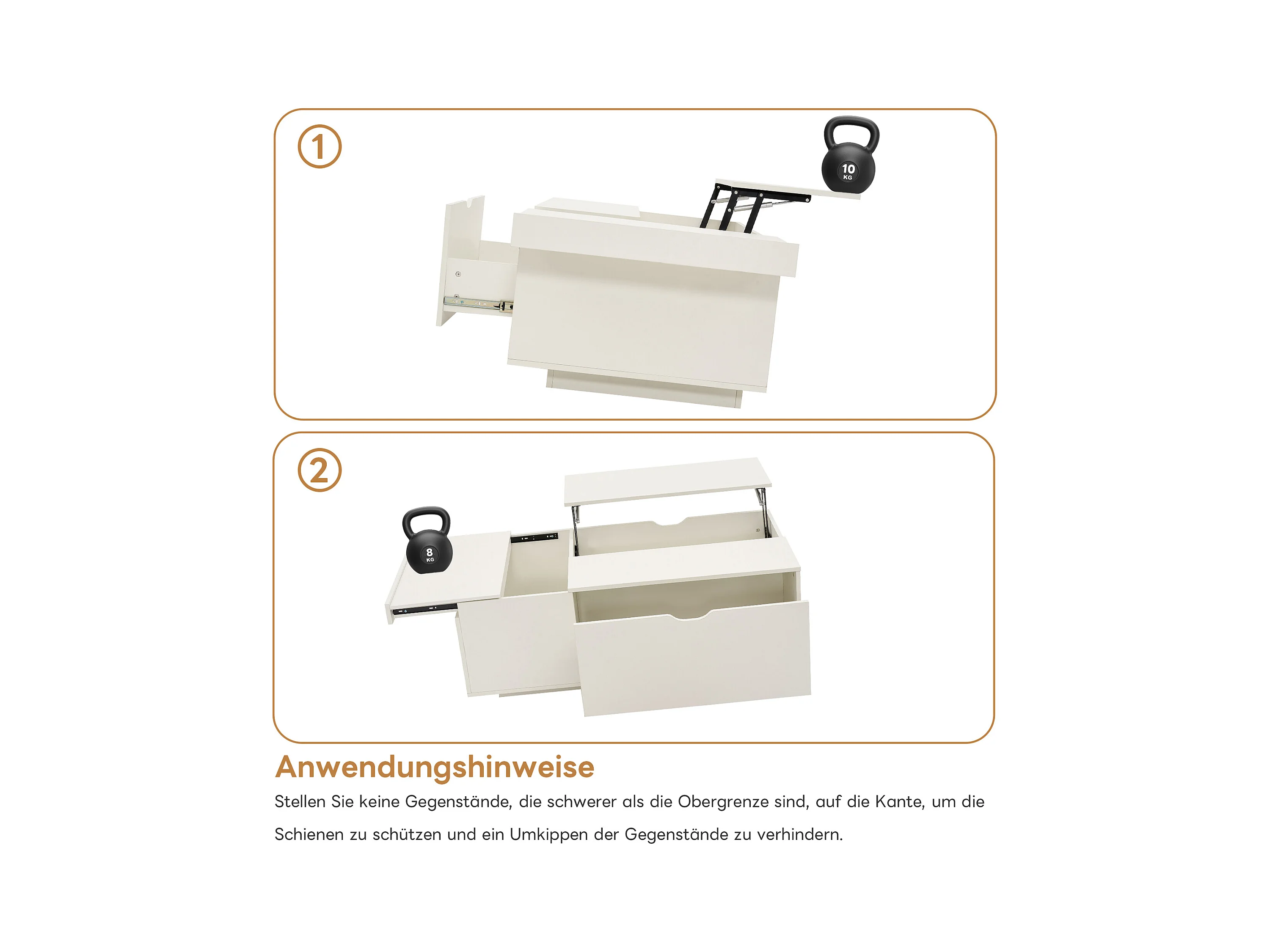 ①

10
KG

②

8
KG

Anwendungshinweise

Stellen Sie keine Gegenstände, die schwerer als die Obergrenze sind, auf die Kante, um die Schienen zu schützen und ein Umkippen der Gegenstände zu verhindern.