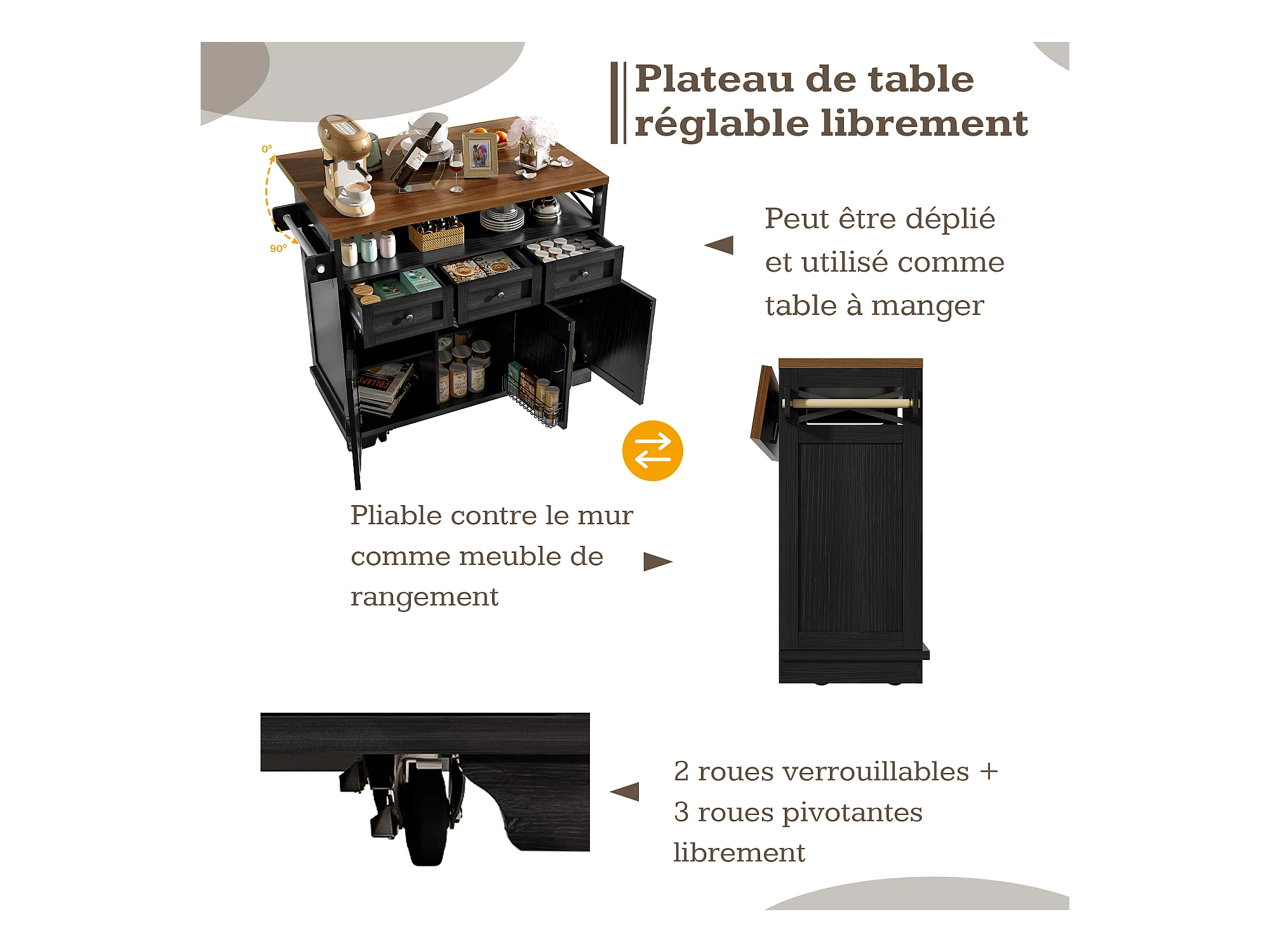 Plateau de table réglable librement

0°

90°

Peut être déplié et utilisé comme table à manger

Pliable contre le mur comme meuble de rangement

2 roues verrouillables + 3 roues pivotantes librement