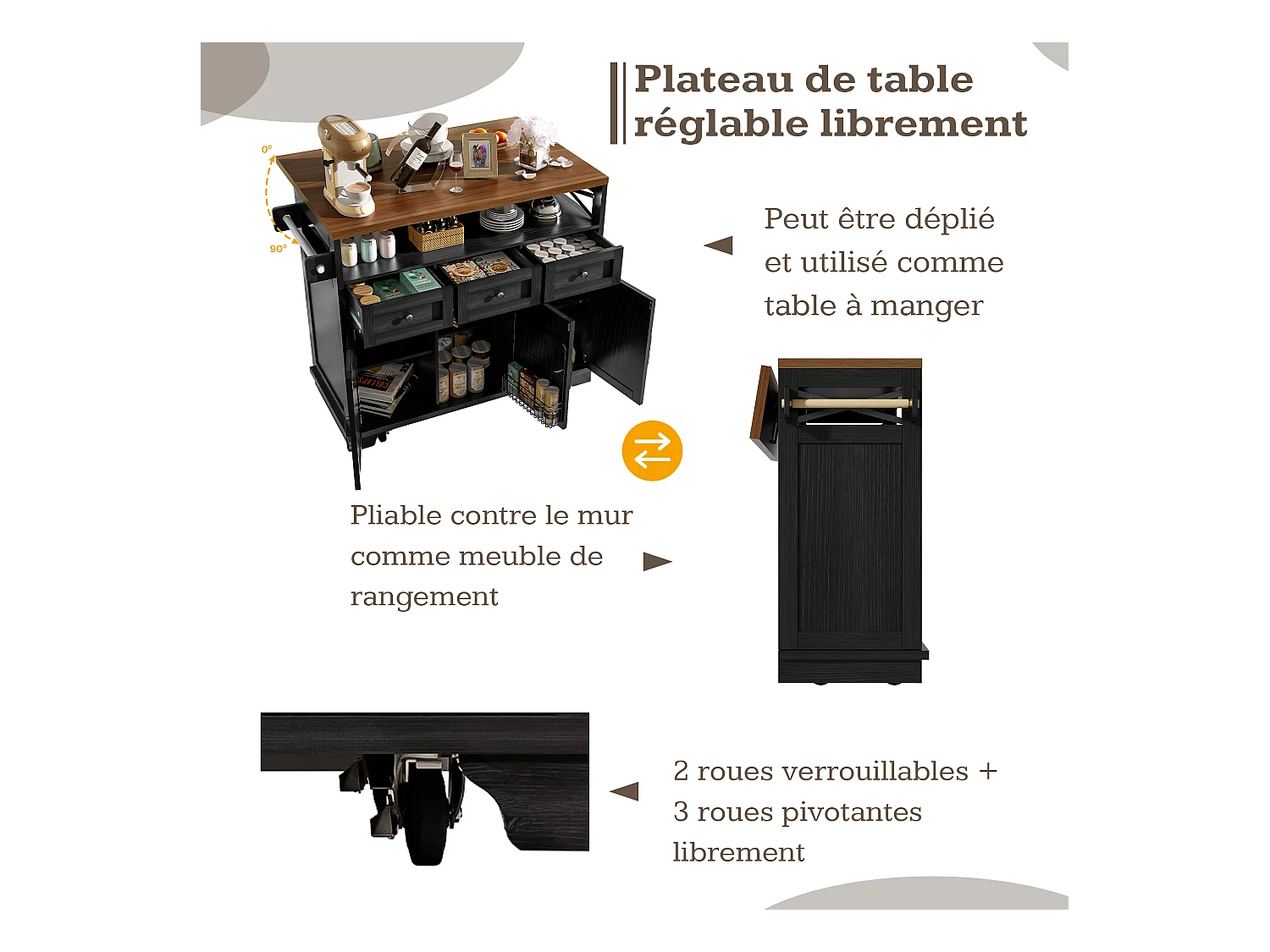 Plateau de table réglable librement

0°

90°

Peut être déplié et utilisé comme table à manger

Pliable contre le mur comme meuble de rangement

2 roues verrouillables + 3 roues pivotantes librement