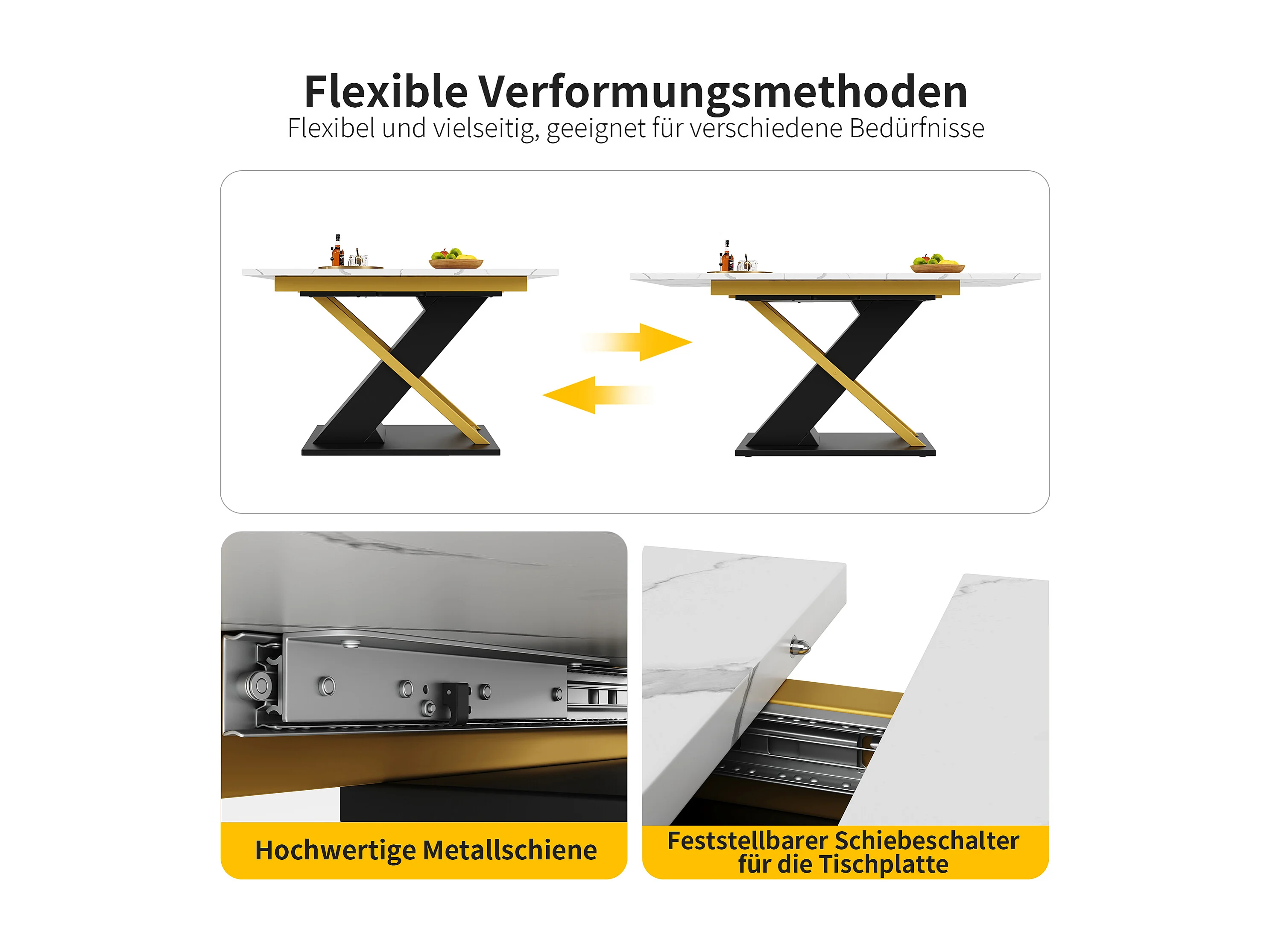 Flexible Verformungsmethoden
Flexibel und vielseitig, geeignet für verschiedene Bedürfnisse

Hochwertige Metallschiene

Feststellbarer Schiebeschalter für die Tischplatte