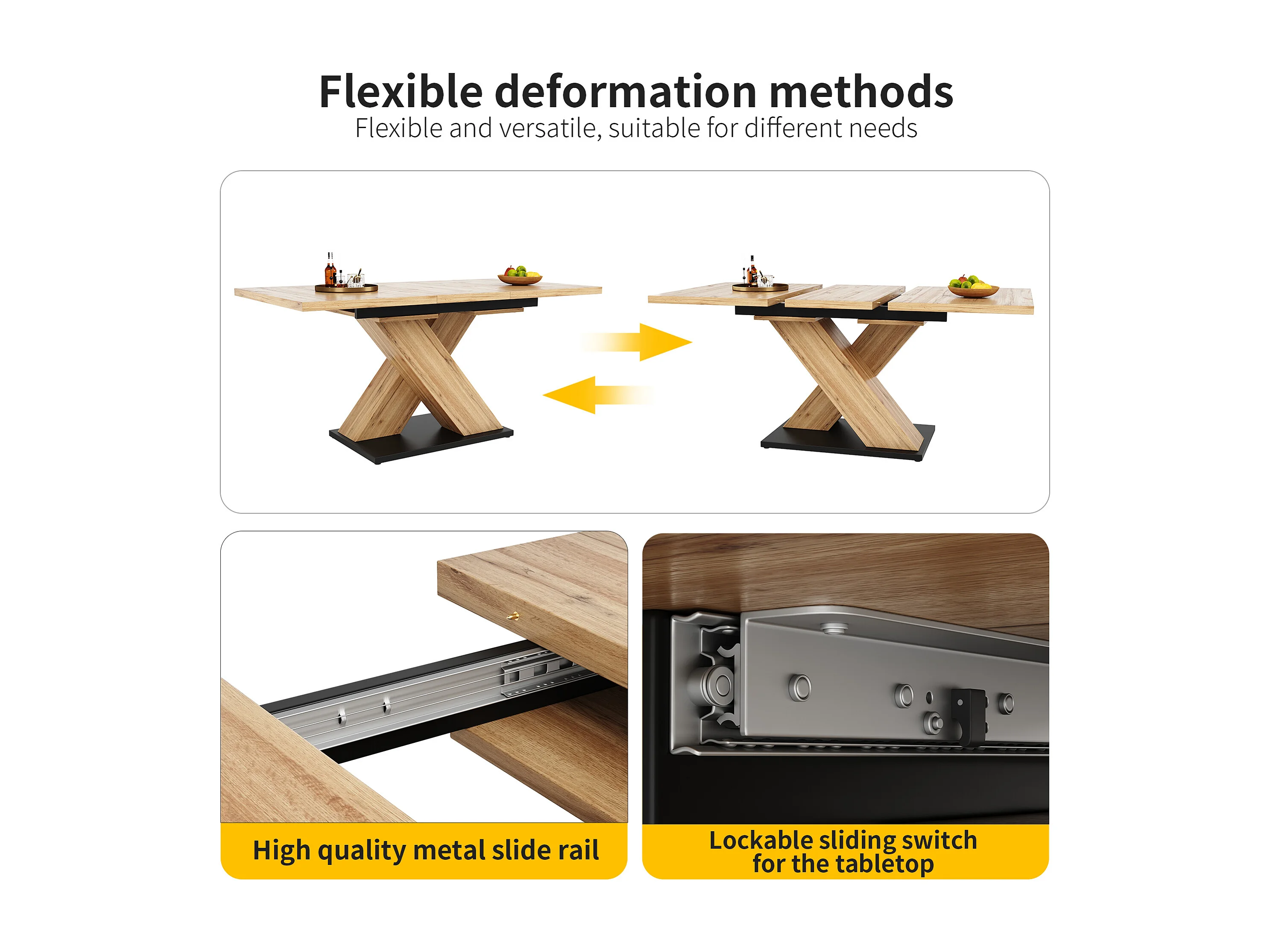 Flexible deformation methods
Flexible and versatile, suitable for different needs

High quality metal slide rail

Lockable sliding switch for the tabletop